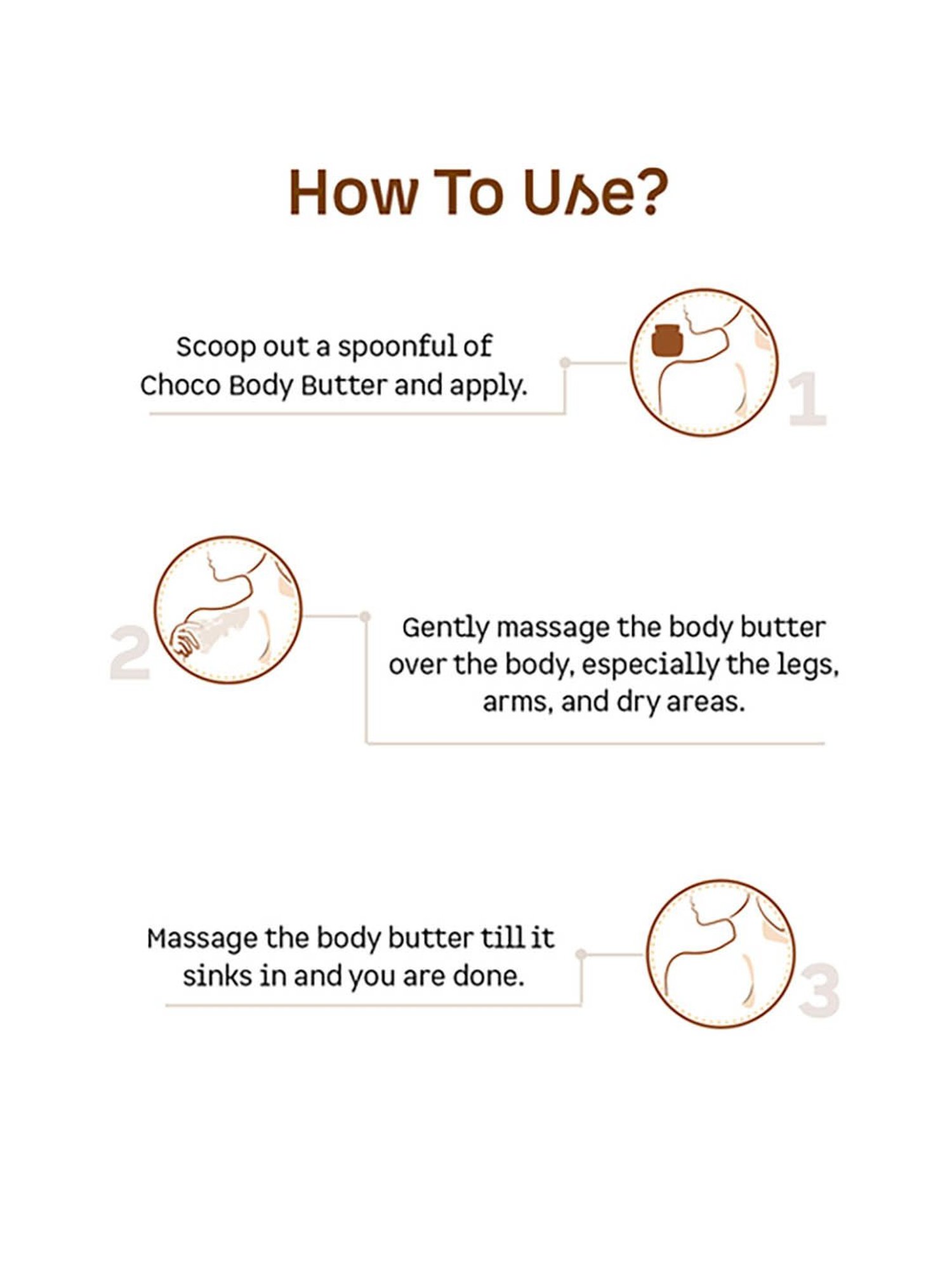 How To Use?

Scoop out a spoonful of Choco Body Butter and apply.

1

2

Gently massage the body butter over the body, especially the legs, arms, and dry areas.

Massage the body butter till it sinks in and you are done.

3