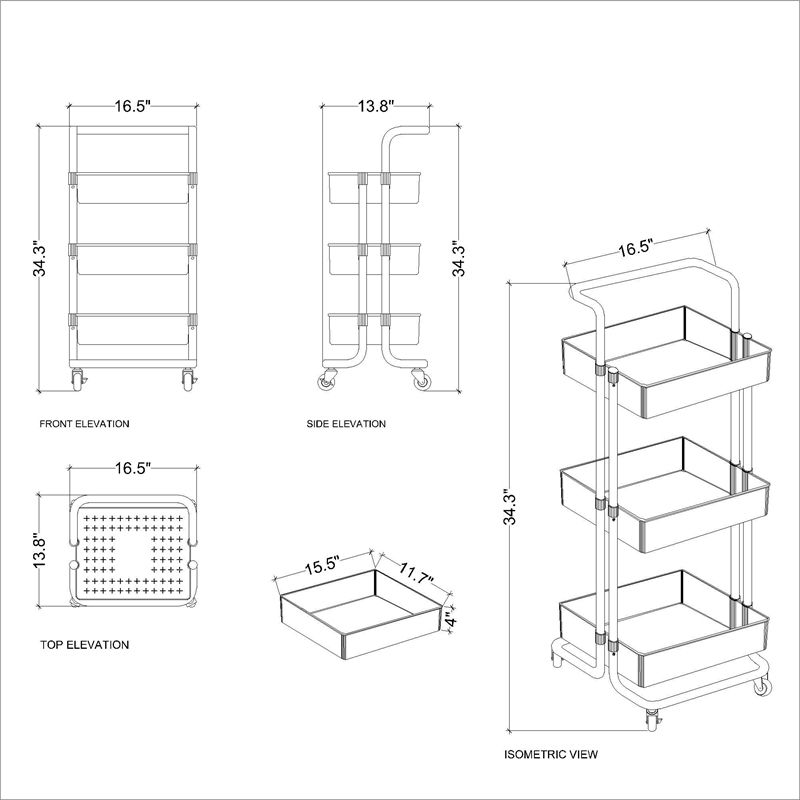 16.5"

34.3"

FRONT ELEVATION

13.8"

34.3"

SIDE ELEVATION

16.5"

13.8"

TOP ELEVATION

15.5"

11.7"

4"

16.5"

34.3"

ISOMETRIC VIEW