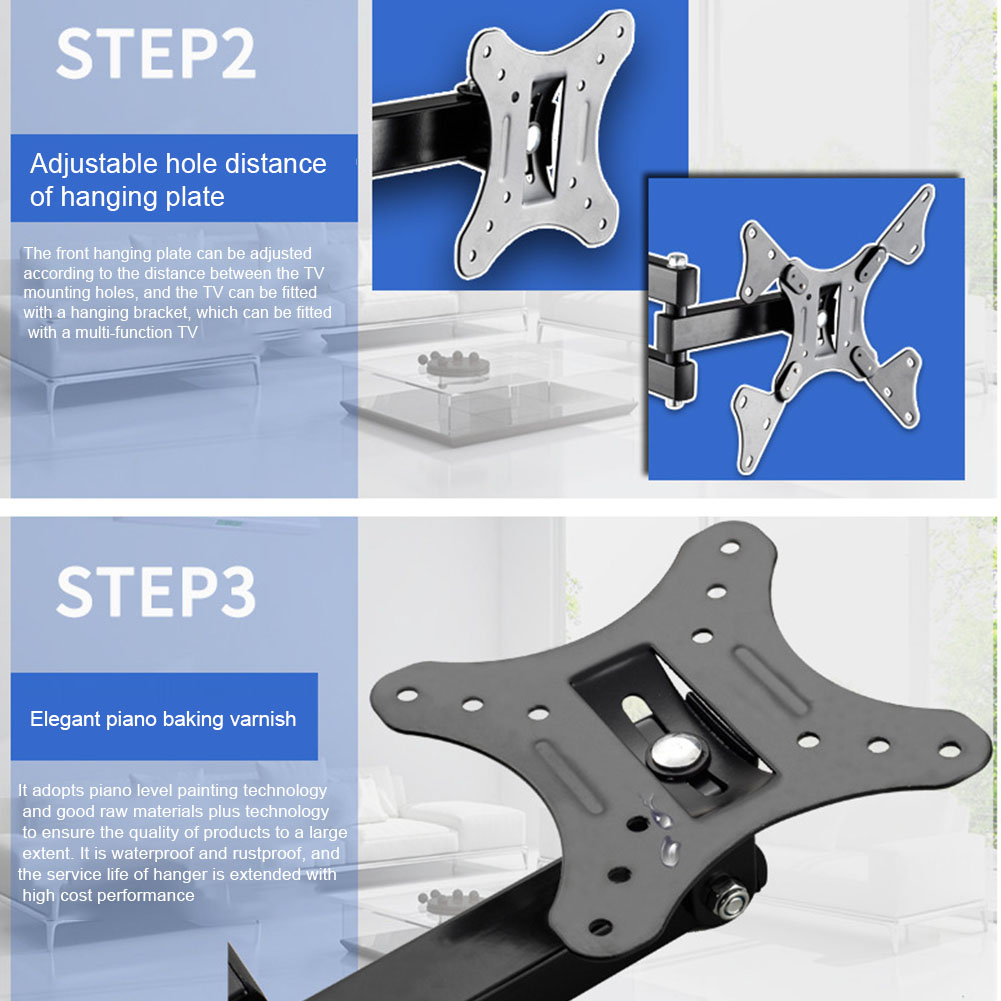 STEP2

Adjustable hole distance of hanging plate

The front hanging plate can be adjusted according to the distance between the TV mounting holes, and the TV can be fitted with a hanging bracket, which can be fitted with a multi-function TV

STEP3

Elegant piano baking varnish

It adopts piano level painting technology and good raw materials plus technology to ensure the quality of products to a large extent. It is waterproof and rustproof, and the service life of hanger is extended with high cost performance