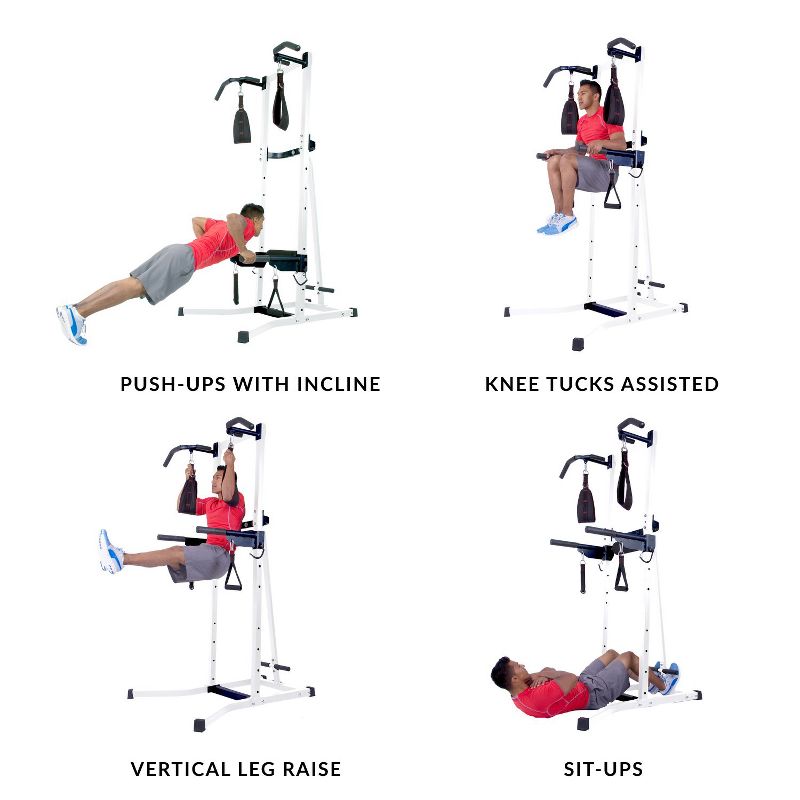 PUSH-UPS WITH INCLINE

KNEE TUCKS ASSISTED

VERTICAL LEG RAISE

SIT-UPS