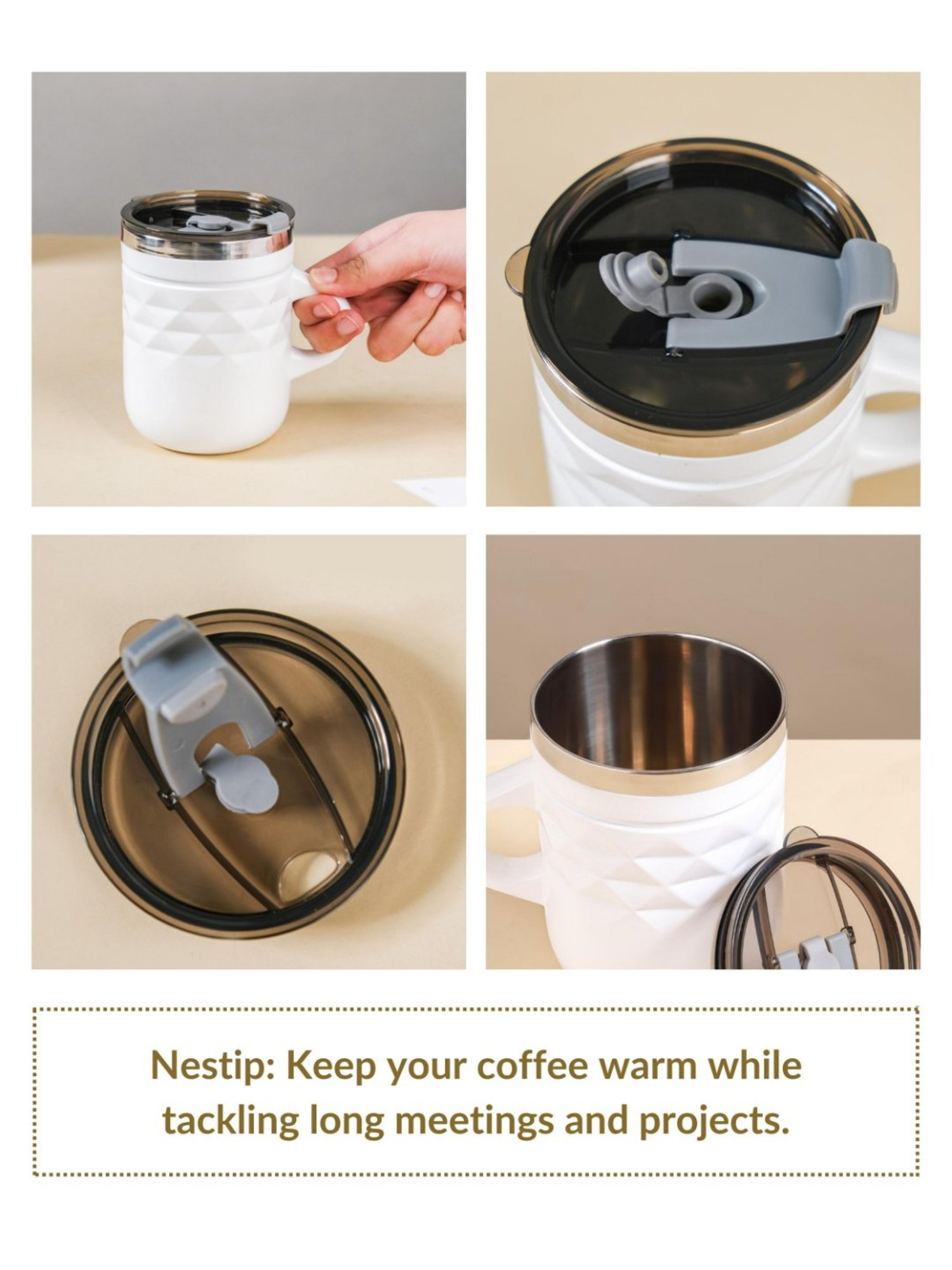 Nestip: Keep your coffee warm while tackling long meetings and projects.