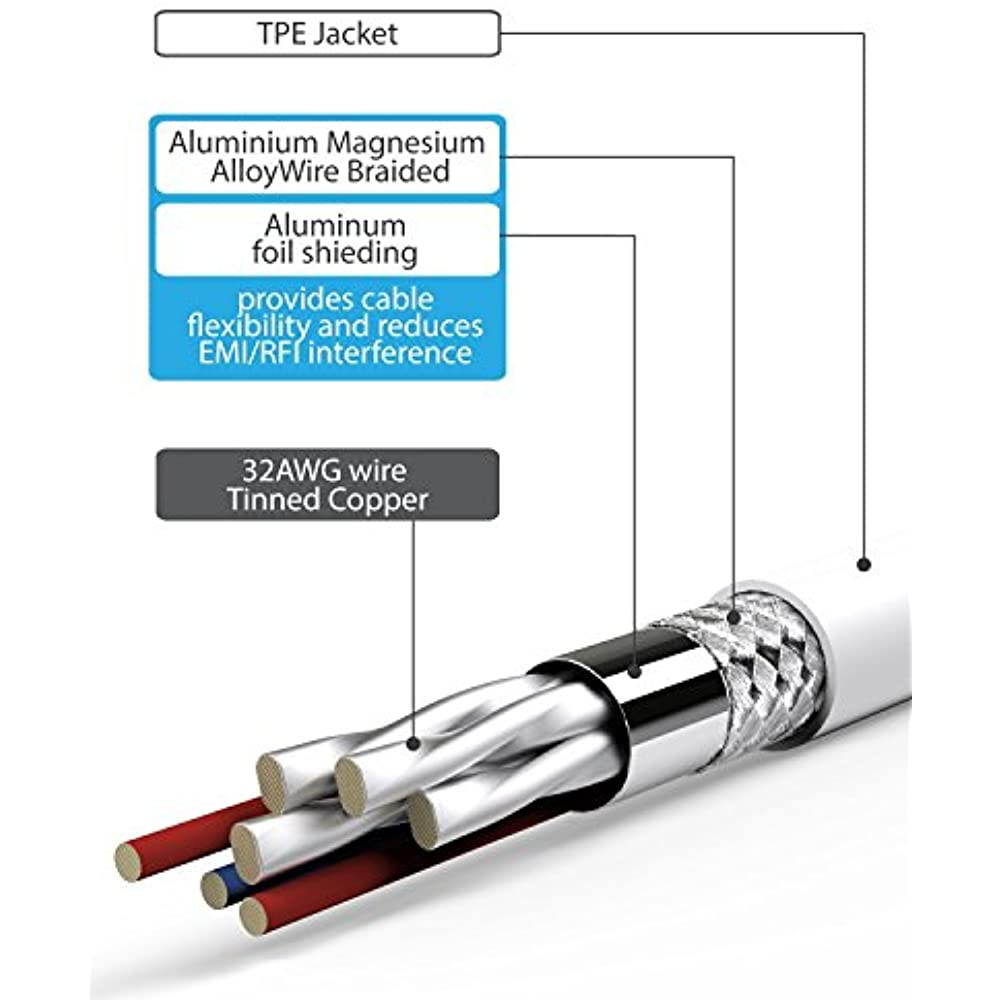 TPE Jacket

Aluminium Magnesium AlloyWire Braided

Aluminum foil shieding

provides cable flexibility and reduces EMI/RFI interference

32AWG wire Tinned Copper