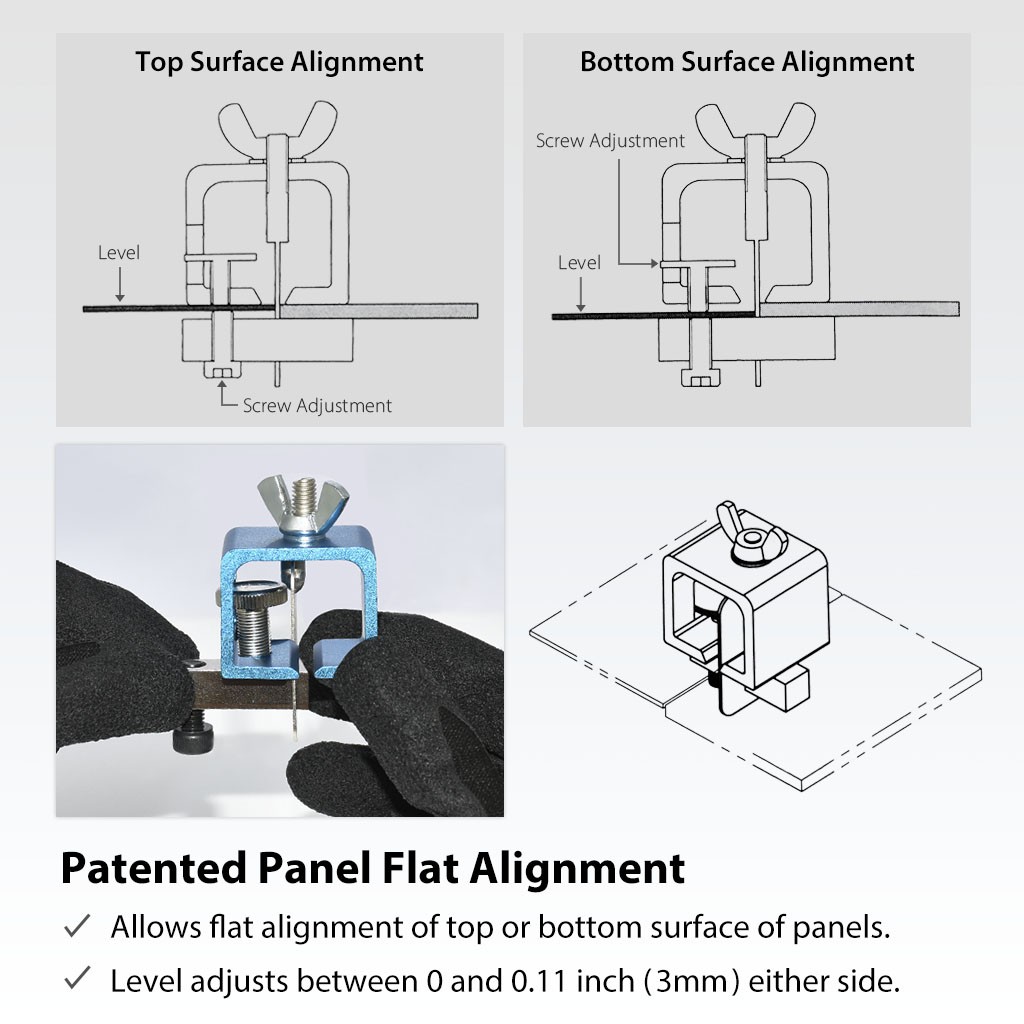 Top Surface Alignment

Level

Screw Adjustment

Bottom Surface Alignment

Screw Adjustment

Level

Patented Panel Flat Alignment

✓ Allows flat alignment of top or bottom surface of panels.

✓ Level adjusts between 0 and 0.11 inch (3mm) either side.