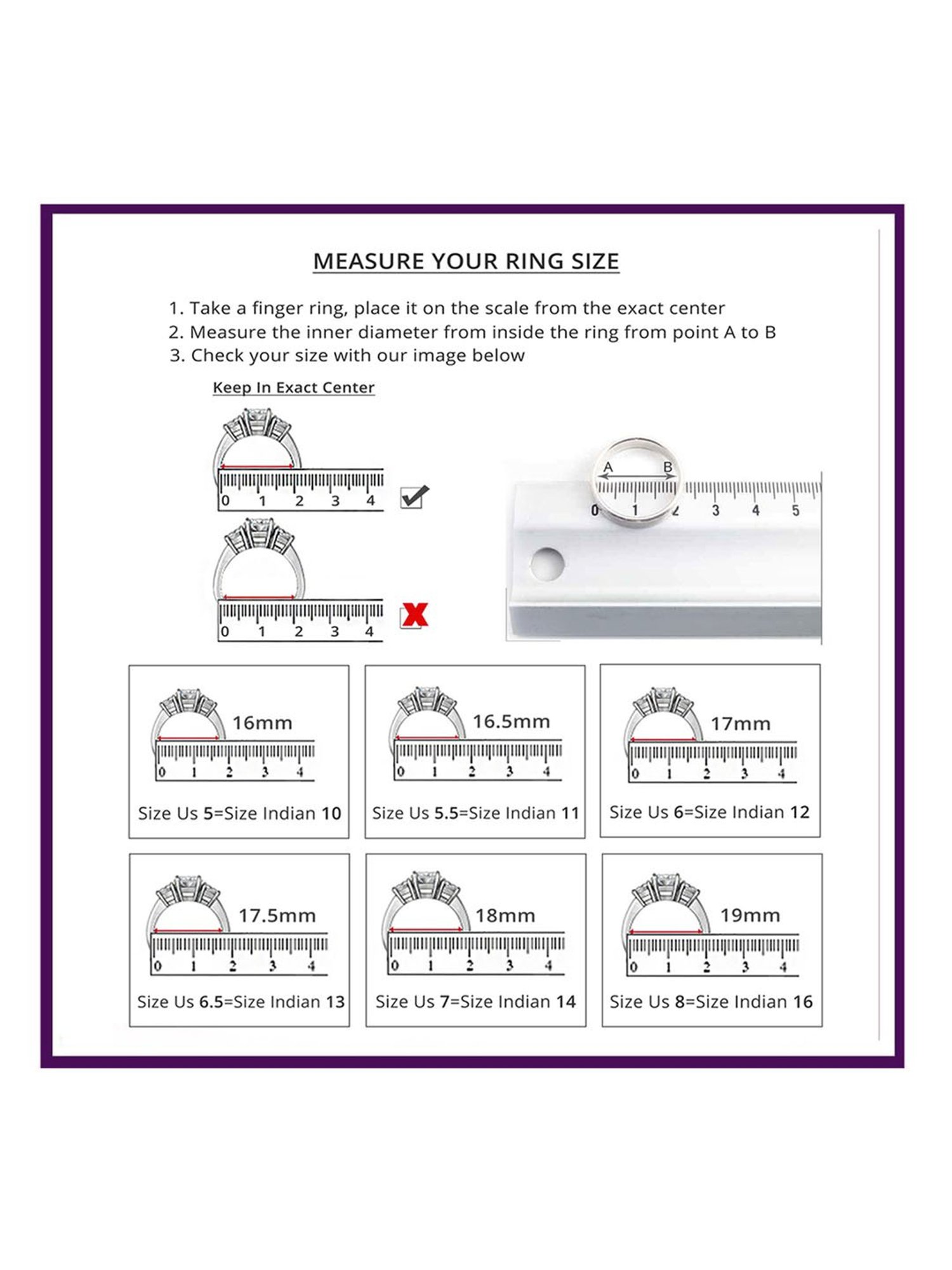 MEASURE YOUR RING SIZE

1. Take a finger ring, place it on the scale from the exact center
2. Measure the inner diameter from inside the ring from point A to B
3. Check your size with our image below

Keep In Exact Center

0 1 2 3 4

0 1 2 3 4

A B
0 1 2 3 4 5

16mm
0 1 2 3 4
Size Us 5=Size Indian 10

16.5mm
0 1 2 3 4
Size Us 5.5=Size Indian 11

17mm
0 1 2 3 4
Size Us 6=Size Indian 12

17.5mm
0 1 2 3 4
Size Us 6.5=Size Indian 13

18mm
0 1 2 3 4
Size Us 7=Size Indian 14

19mm
0 1 2 3 4
Size Us 8=Size Indian 16