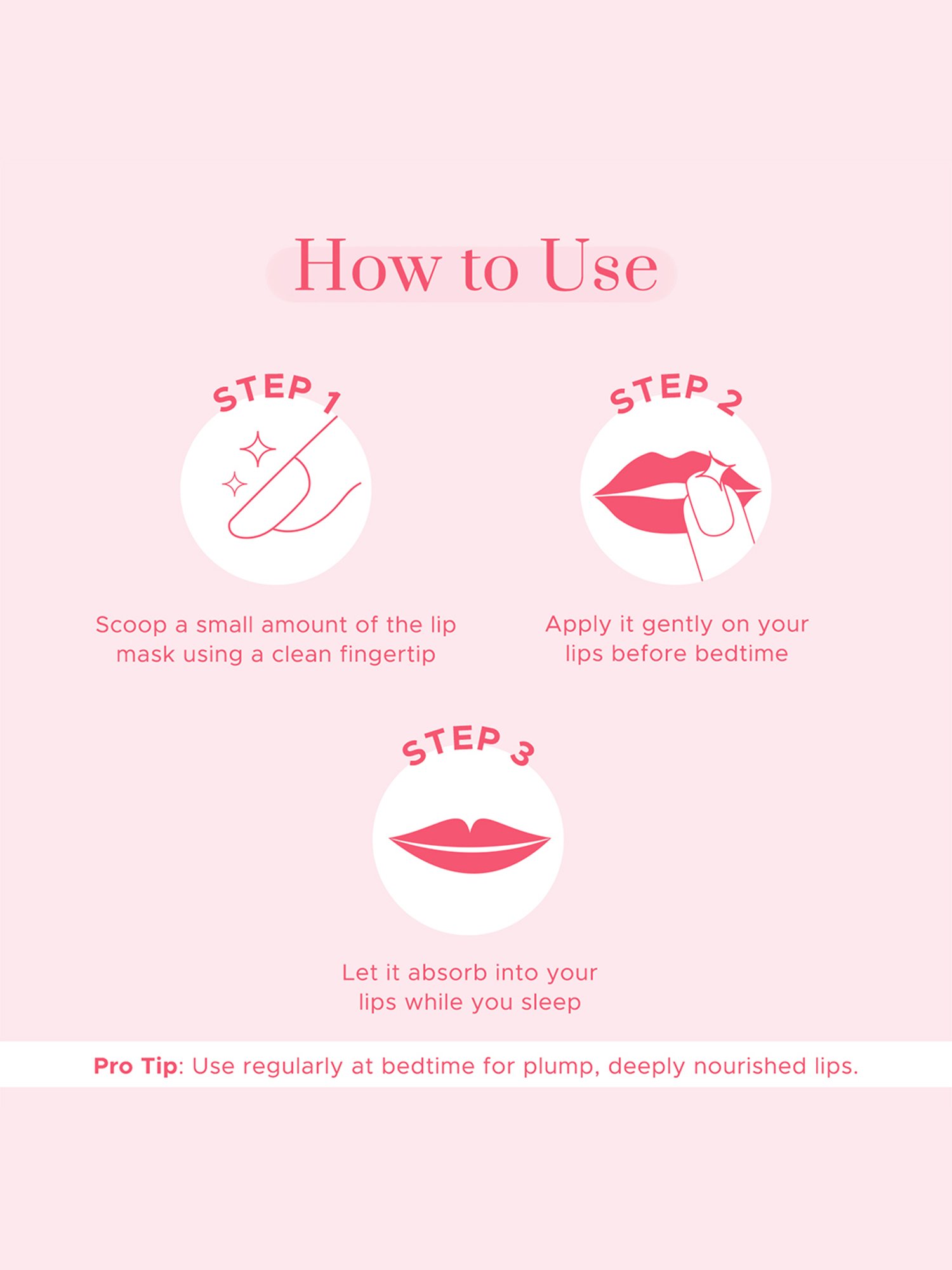 How to Use

STEP 1

Scoop a small amount of the lip mask using a clean fingertip

STEP 2

Apply it gently on your lips before bedtime

STEP 3

Let it absorb into your lips while you sleep

Pro Tip: Use regularly at bedtime for plump, deeply nourished lips.