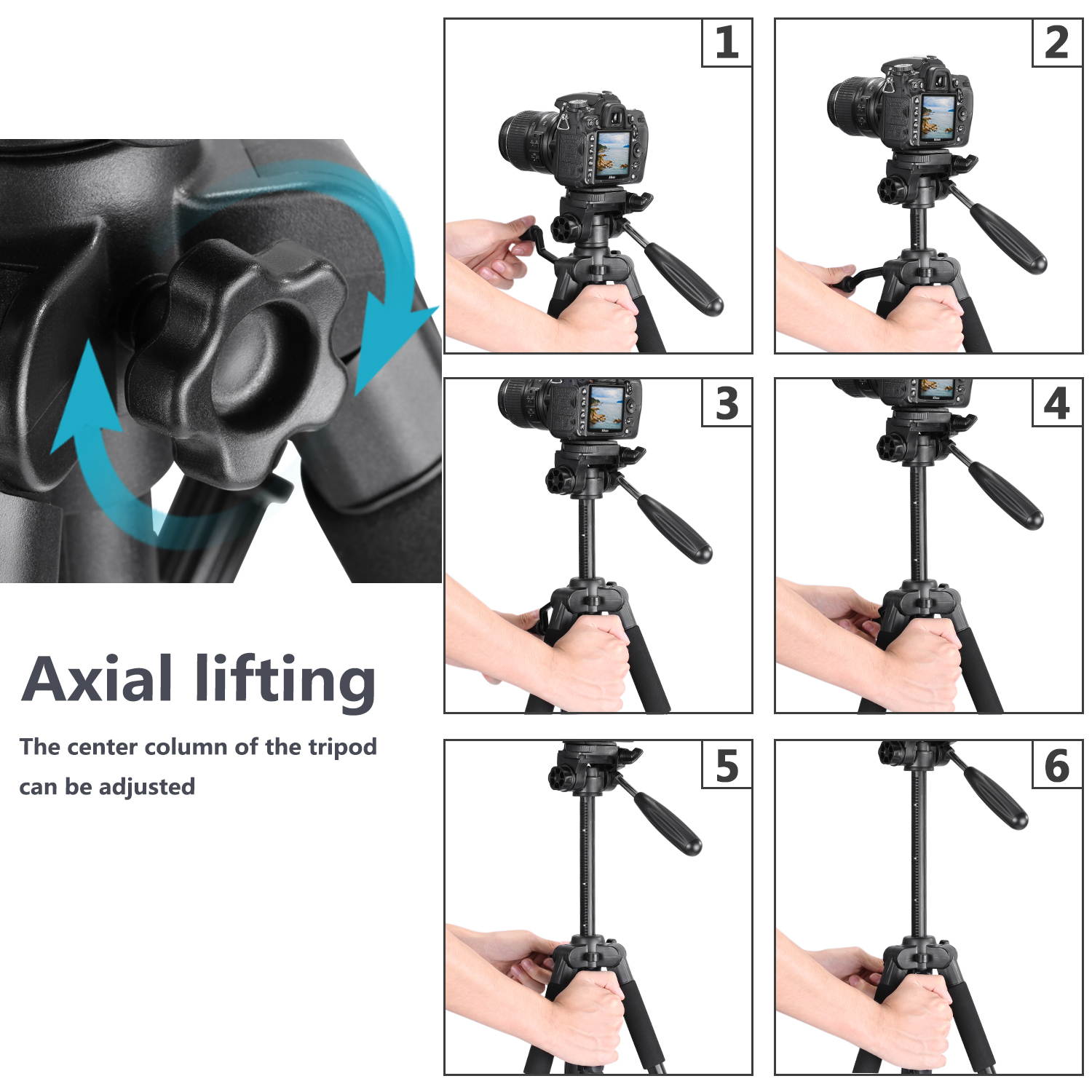 Axial lifting

The center column of the tripod can be adjusted

1

2

3

4

5

6