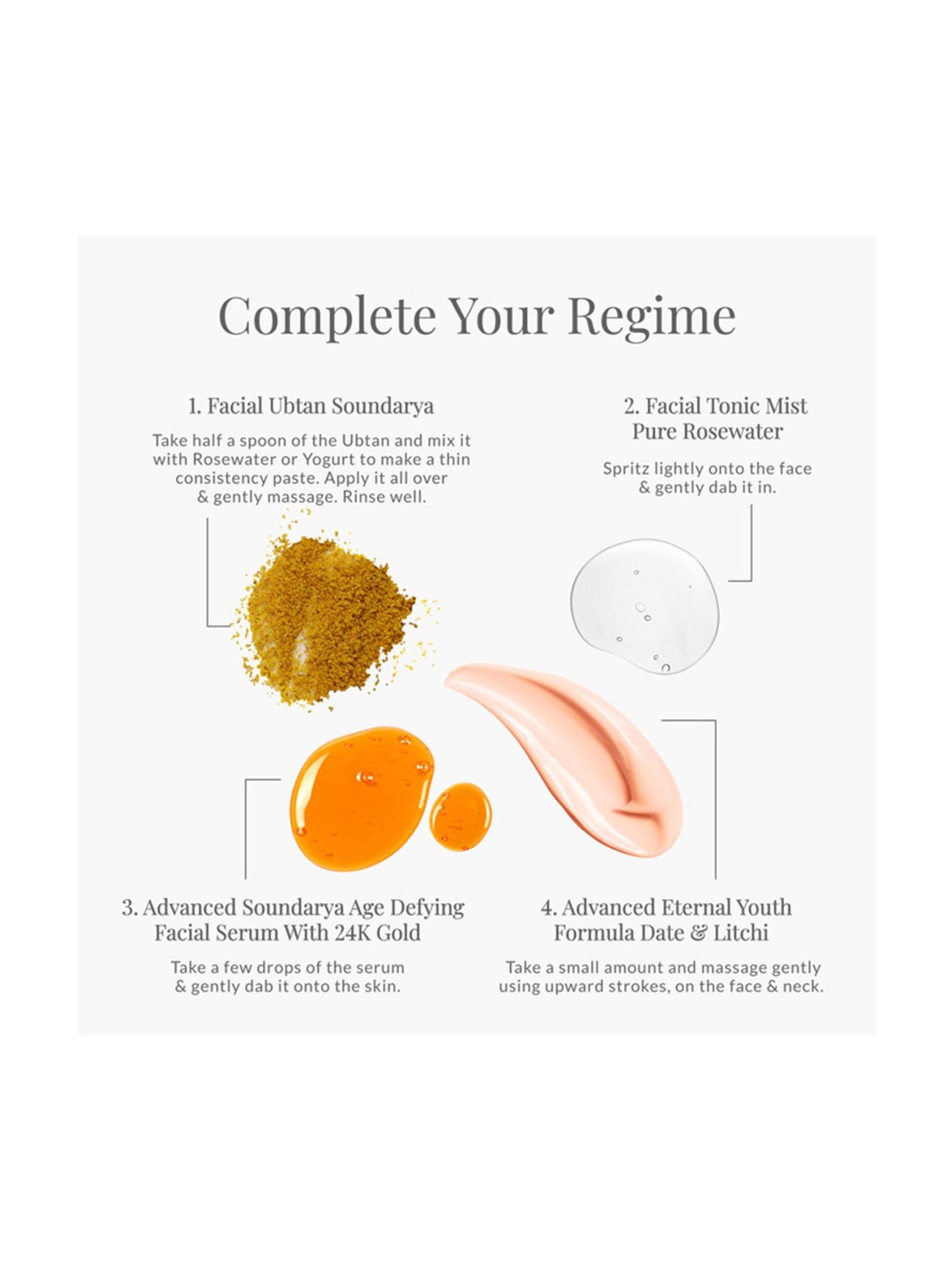 Complete Your Regime

1. Facial Ubtan Soundarya

Take half a spoon of the Ubtan and mix it with Rosewater or Yogurt to make a thin consistency paste. Apply it all over & gently massage. Rinse well.

2. Facial Tonic Mist Pure Rosewater

Spritz lightly onto the face & gently dab it in.

3. Advanced Soundarya Age Defying Facial Serum With 24K Gold

Take a few drops of the serum & gently dab it onto the skin.

4. Advanced Eternal Youth Formula Date & Litchi

Take a small amount and massage gently using upward strokes, on the face & neck.