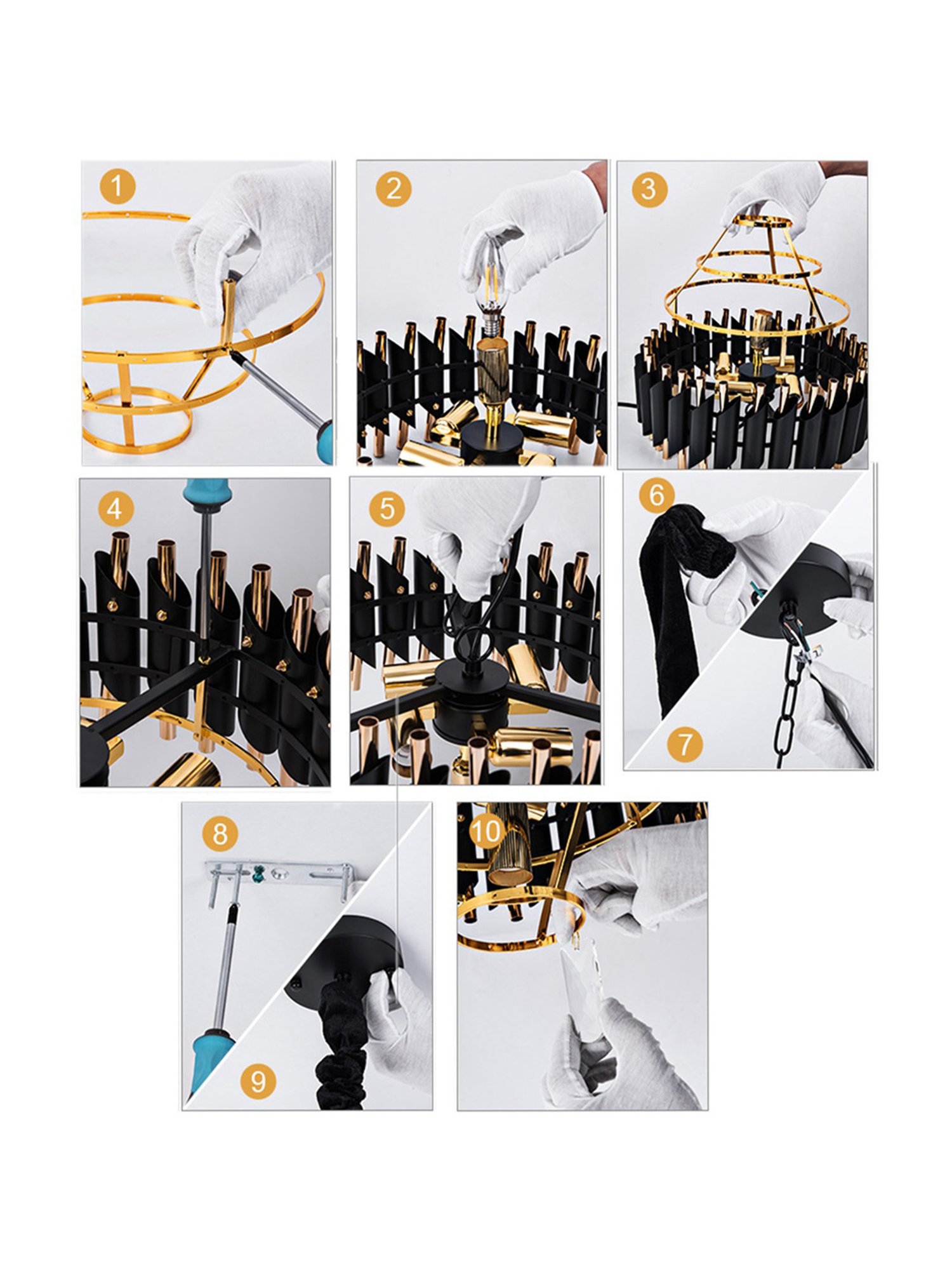 1

2

3

4

5

6

7

8

9

10