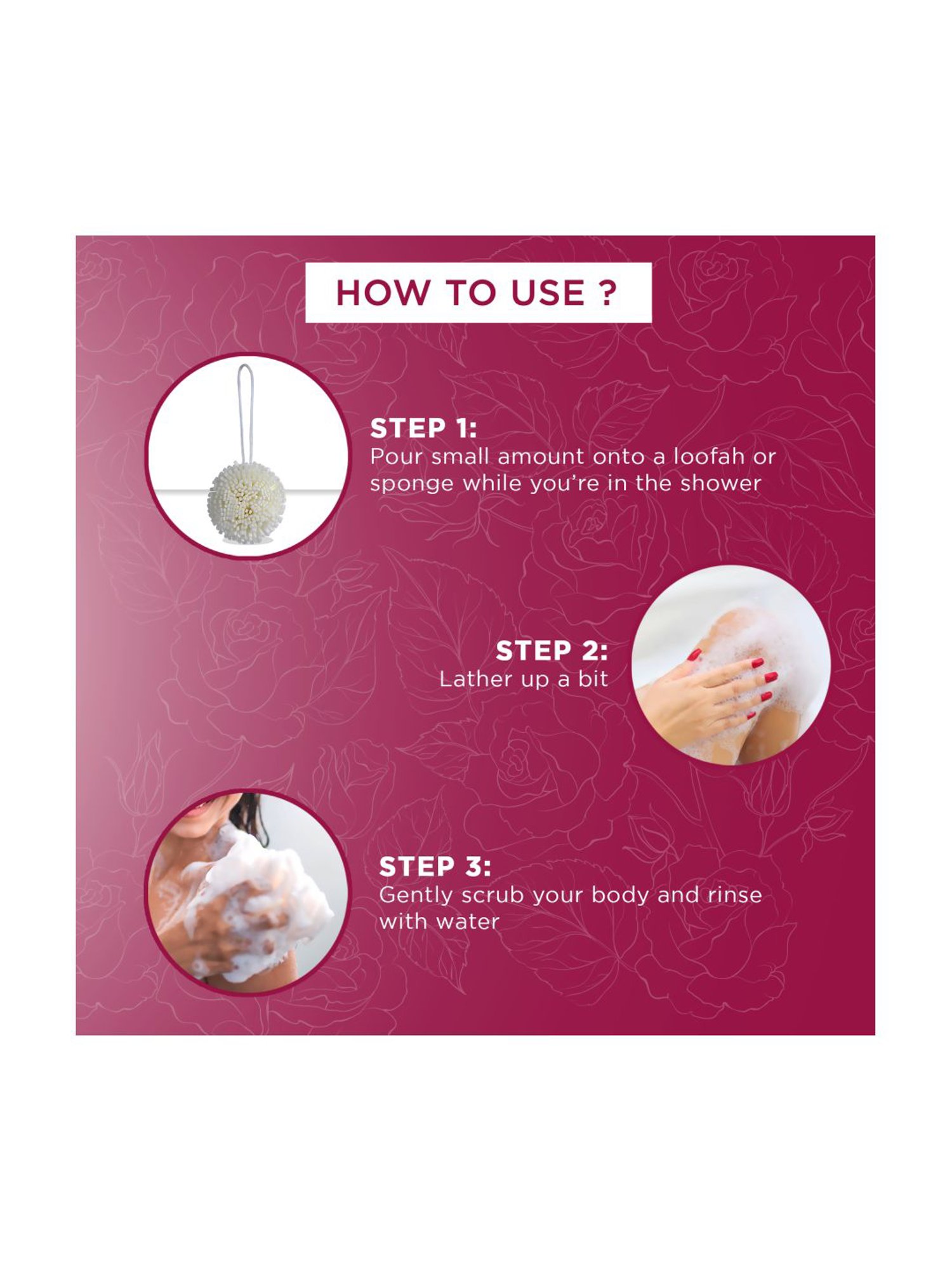 HOW TO USE ?

STEP 1:
Pour small amount onto a loofah or sponge while you're in the shower

STEP 2:
Lather up a bit

STEP 3:
Gently scrub your body and rinse with water