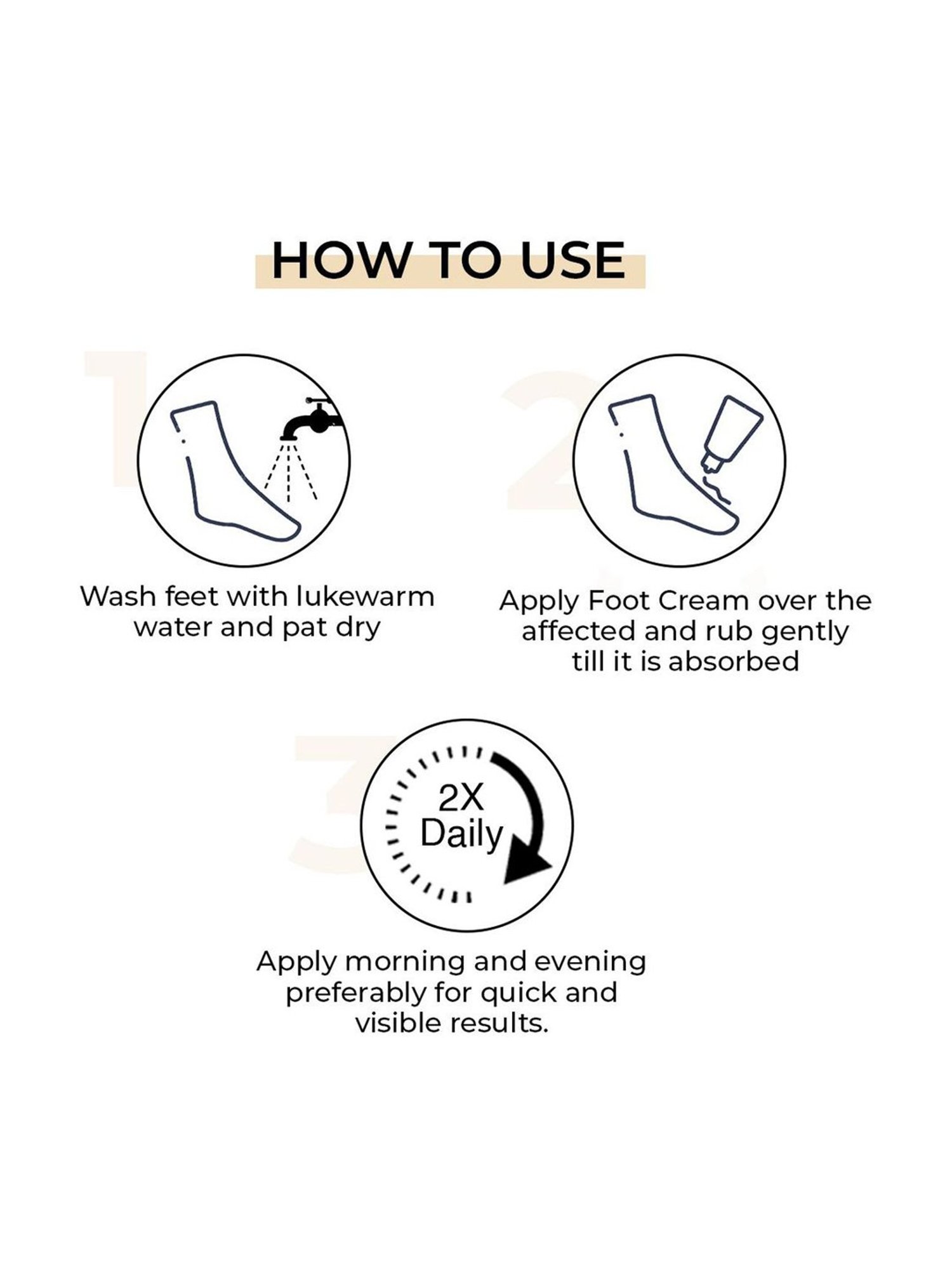 HOW TO USE

1

Wash feet with lukewarm water and pat dry

2

Apply Foot Cream over the affected and rub gently till it is absorbed

3

2X Daily

Apply morning and evening preferably for quick and visible results.