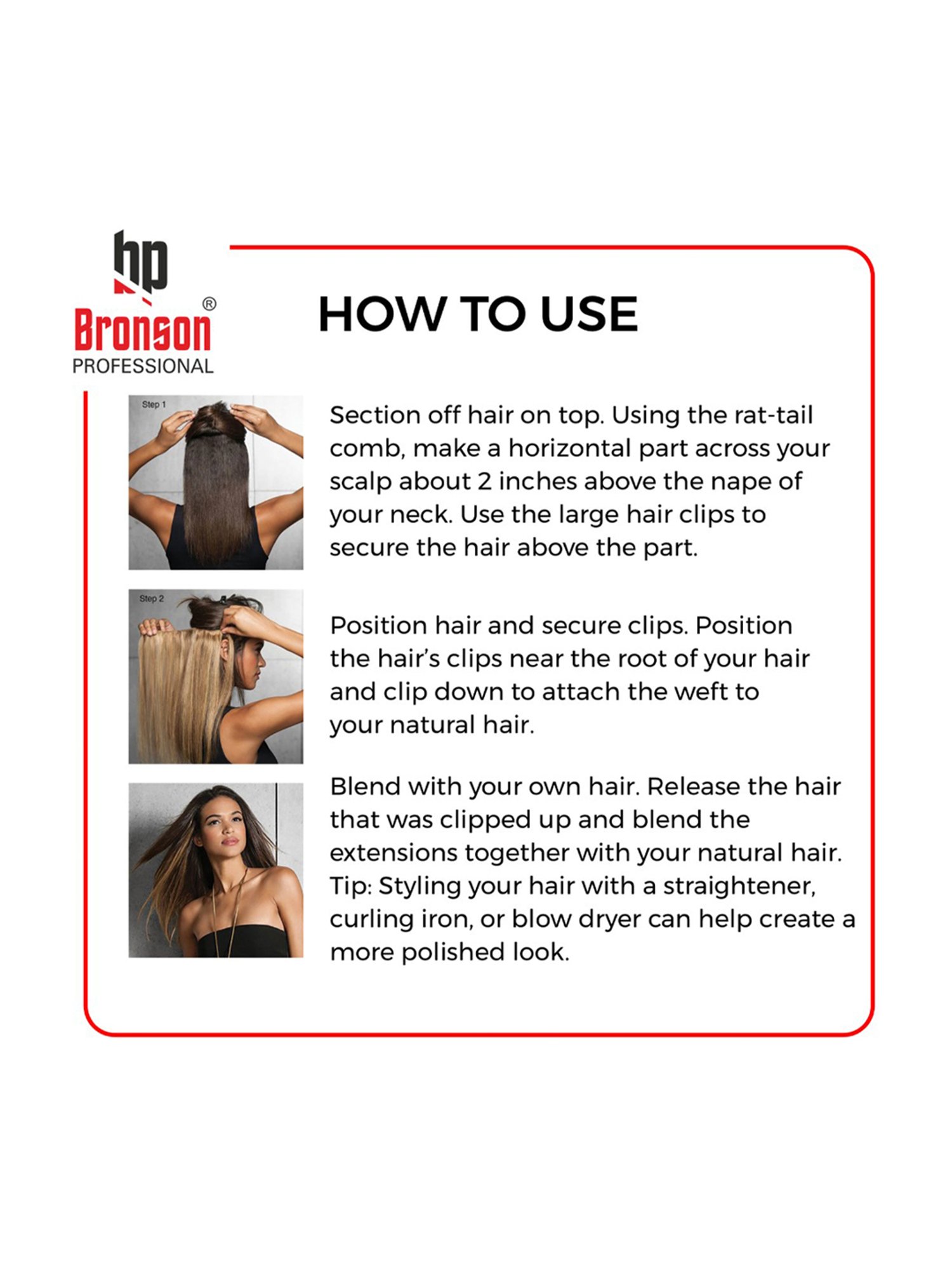 hp
Bronson®
PROFESSIONAL

HOW TO USE

Step 1

Section off hair on top. Using the rat-tail comb, make a horizontal part across your scalp about 2 inches above the nape of your neck. Use the large hair clips to secure the hair above the part.

Step 2

Position hair and secure clips. Position the hair's clips near the root of your hair and clip down to attach the weft to your natural hair.

Blend with your own hair. Release the hair that was clipped up and blend the extensions together with your natural hair. Tip: Styling your hair with a straightener, curling iron, or blow dryer can help create a more polished look.