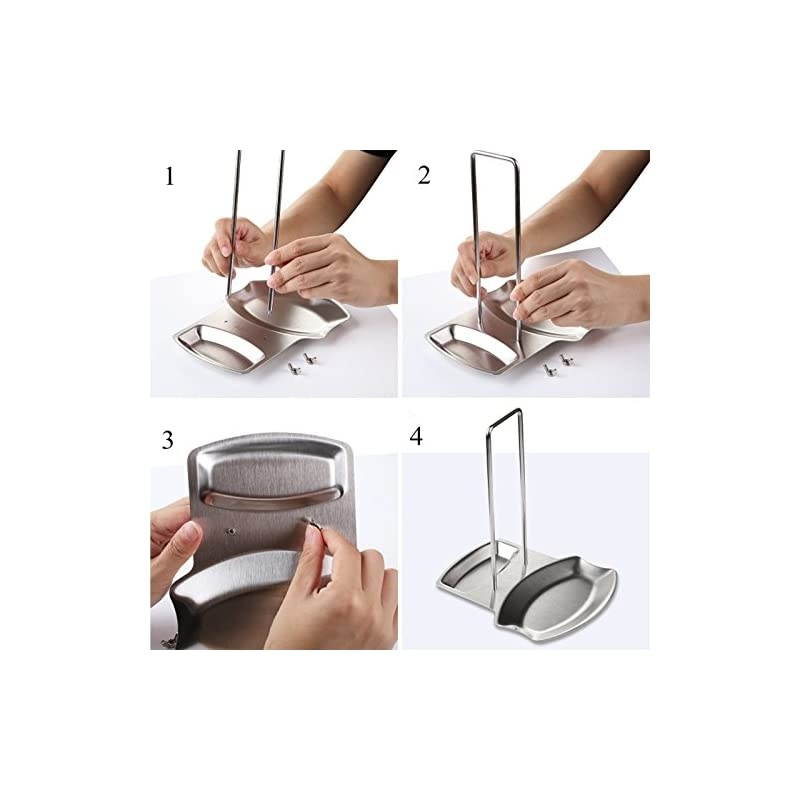 1

2

3

4