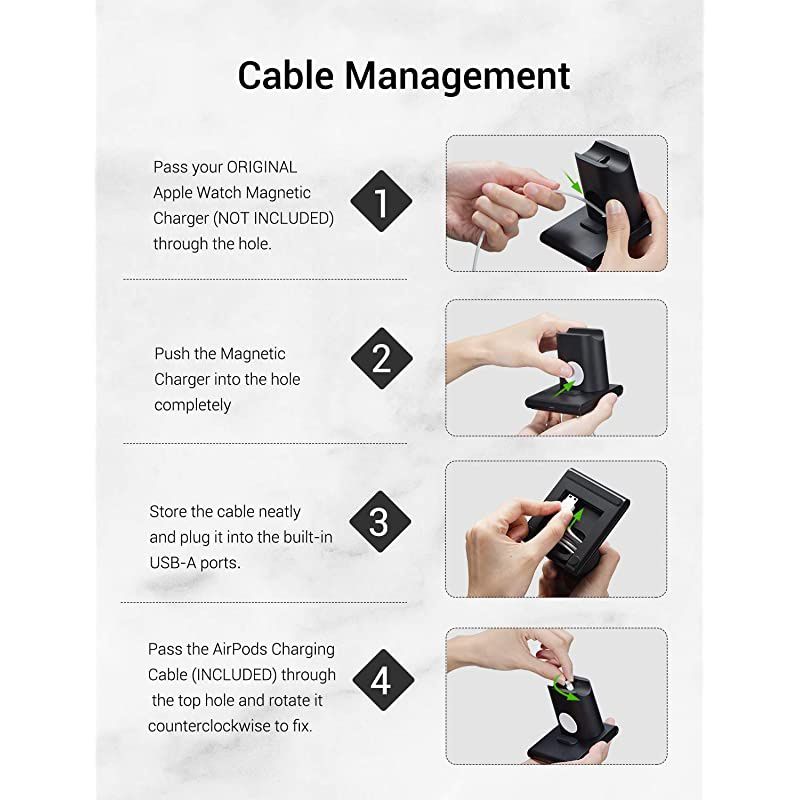 Cable Management

Pass your ORIGINAL Apple Watch Magnetic Charger (NOT INCLUDED) through the hole.

1

Push the Magnetic Charger into the hole completely

2

Store the cable neatly and plug it into the built-in USB-A ports.

3

Pass the AirPods Charging Cable (INCLUDED) through the top hole and rotate it counterclockwise to fix.

4