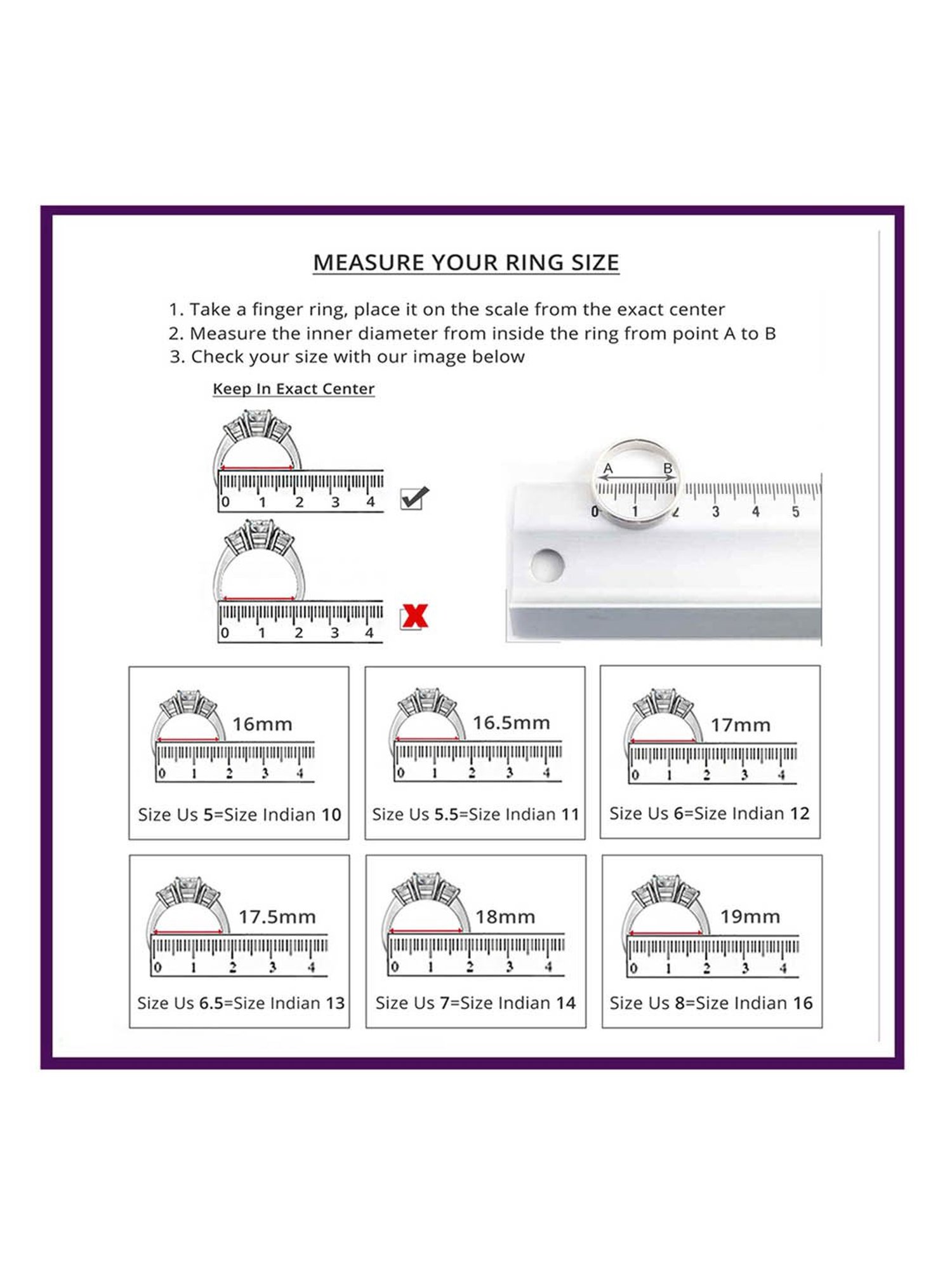 MEASURE YOUR RING SIZE

1. Take a finger ring, place it on the scale from the exact center
2. Measure the inner diameter from inside the ring from point A to B
3. Check your size with our image below

Keep In Exact Center

0 1 2 3 4

0 1 2 3 4

A B
0 1 2 3 4 5

16mm
0 1 2 3 4
Size Us 5=Size Indian 10

16.5mm
0 1 2 3 4
Size Us 5.5=Size Indian 11

17mm
0 1 2 3 4
Size Us 6=Size Indian 12

17.5mm
0 1 2 3 4
Size Us 6.5=Size Indian 13

18mm
0 1 2 3 4
Size Us 7=Size Indian 14

19mm
0 1 2 3 4
Size Us 8=Size Indian 16