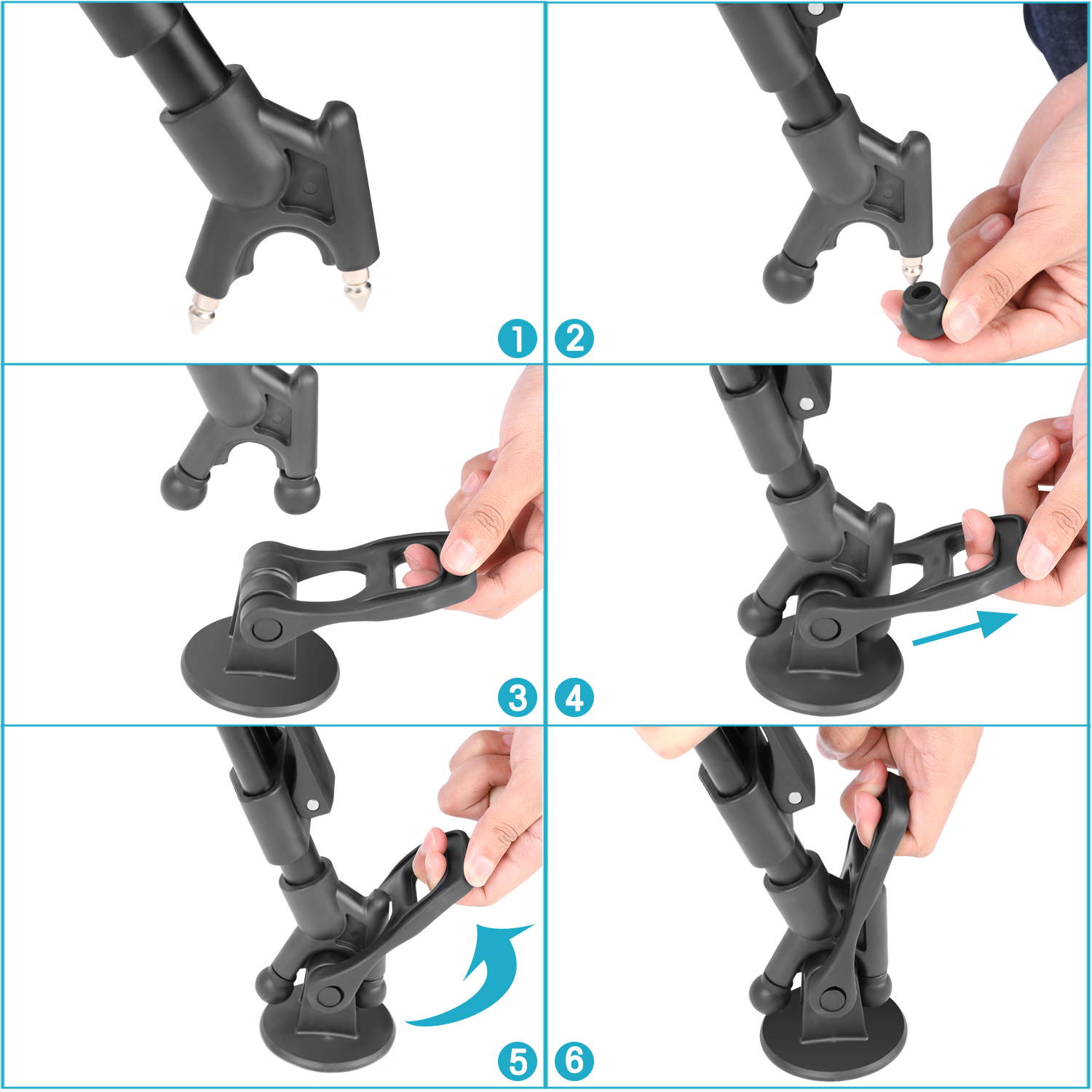 1
2
3
4
5
6