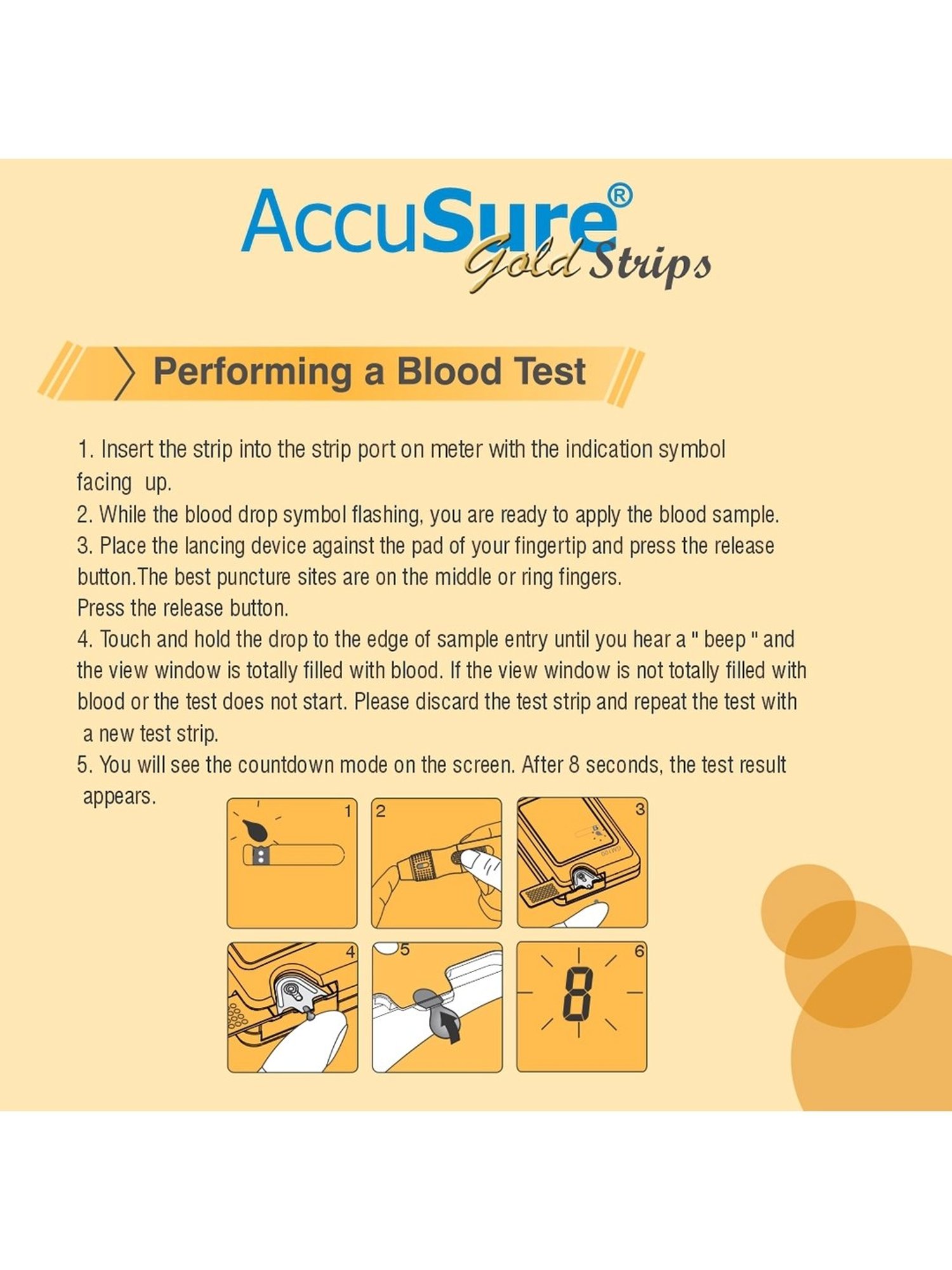 AccuSure®
Gold Strips

Performing a Blood Test

1. Insert the strip into the strip port on meter with the indication symbol facing up.
2. While the blood drop symbol flashing, you are ready to apply the blood sample.
3. Place the lancing device against the pad of your fingertip and press the release button.The best puncture sites are on the middle or ring fingers.
Press the release button.
4. Touch and hold the drop to the edge of sample entry until you hear a " beep " and the view window is totally filled with blood. If the view window is not totally filled with blood or the test does not start. Please discard the test strip and repeat the test with a new test strip.
5. You will see the countdown mode on the screen. After 8 seconds, the test result appears.

1 2 3 GM100 4 5 6 8