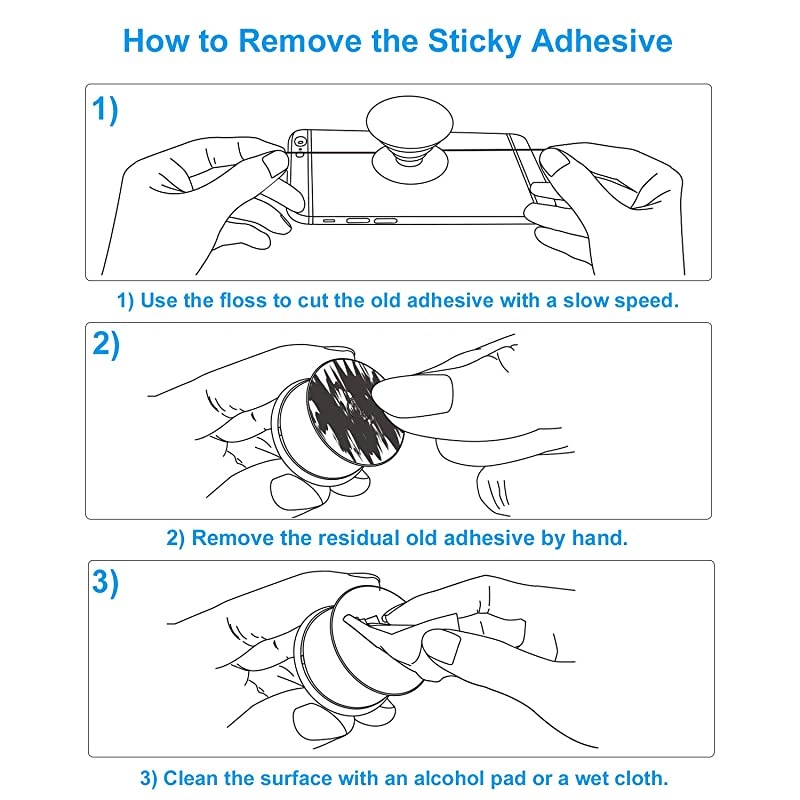 How to Remove the Sticky Adhesive

1)

1) Use the floss to cut the old adhesive with a slow speed.

2)

2) Remove the residual old adhesive by hand.

3)

3) Clean the surface with an alcohol pad or a wet cloth.