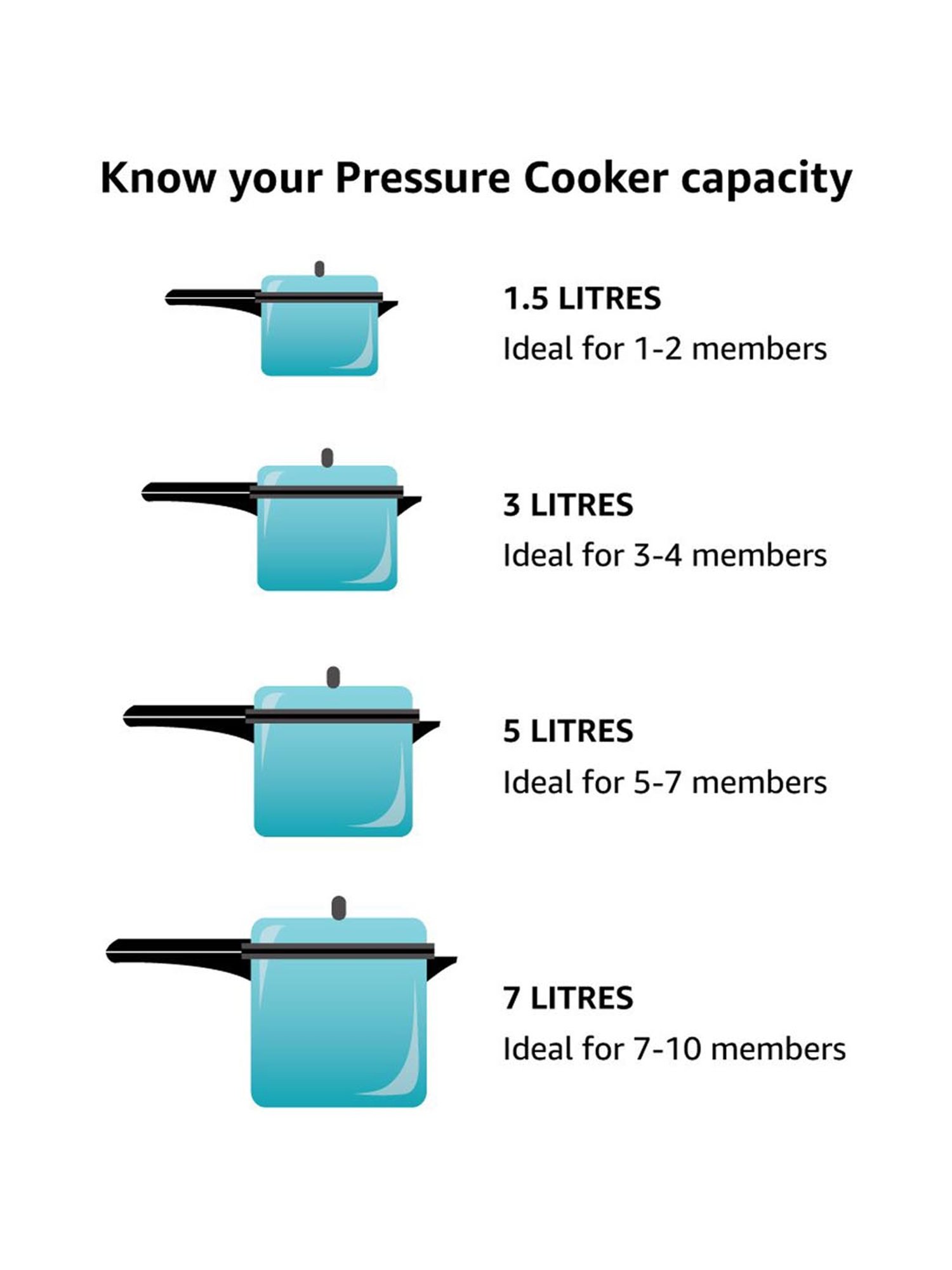 Know your Pressure Cooker capacity

1.5 LITRES
Ideal for 1-2 members

3 LITRES
Ideal for 3-4 members

5 LITRES
Ideal for 5-7 members

7 LITRES
Ideal for 7-10 members