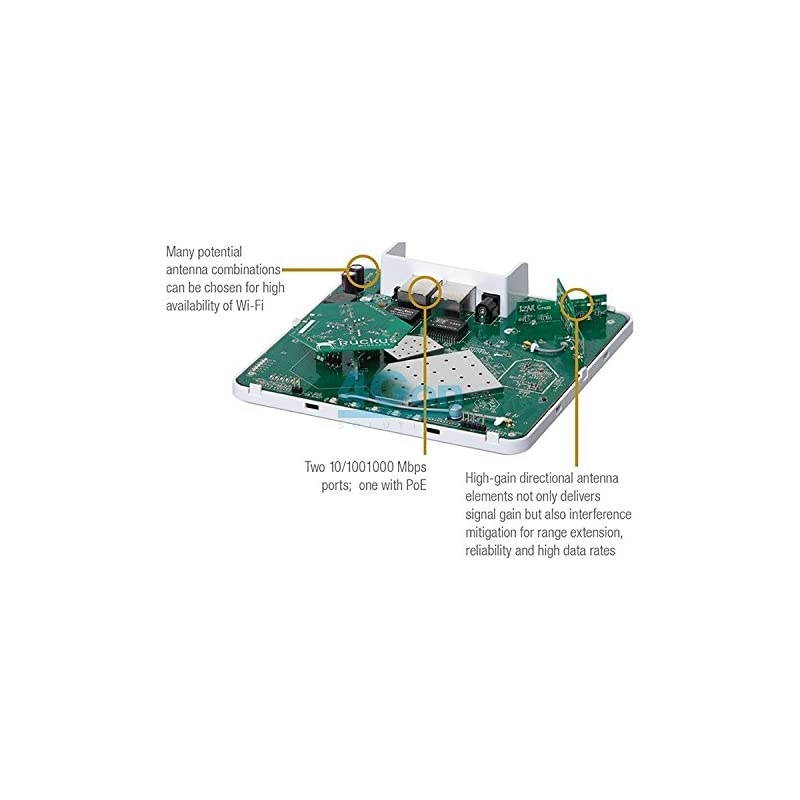 Many potential antenna combinations can be chosen for high availability of Wi-Fi

Ruckus

Two 10/1001000 Mbps ports; one with PoE

High-gain directional antenna elements not only delivers signal gain but also interference mitigation for range extension, reliability and high data rates