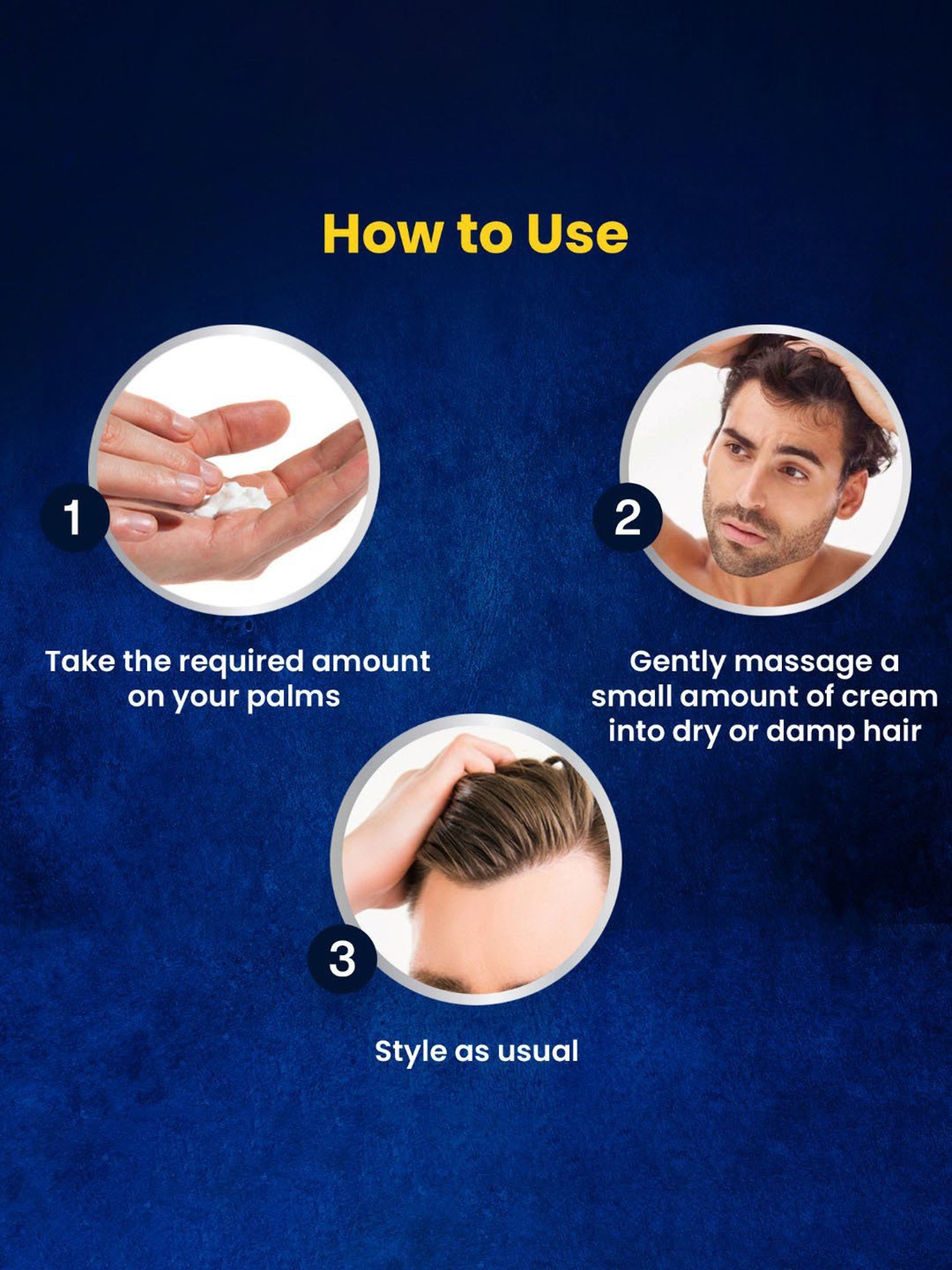 How to Use

1

Take the required amount on your palms

2

Gently massage a small amount of cream into dry or damp hair

3

Style as usual