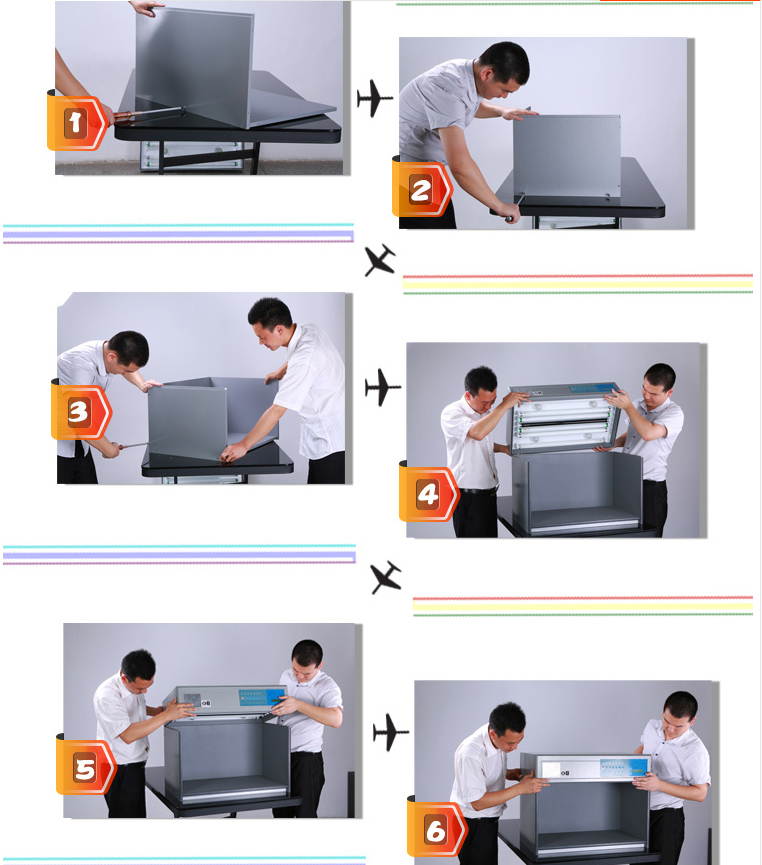 1

2

3

4

5

6