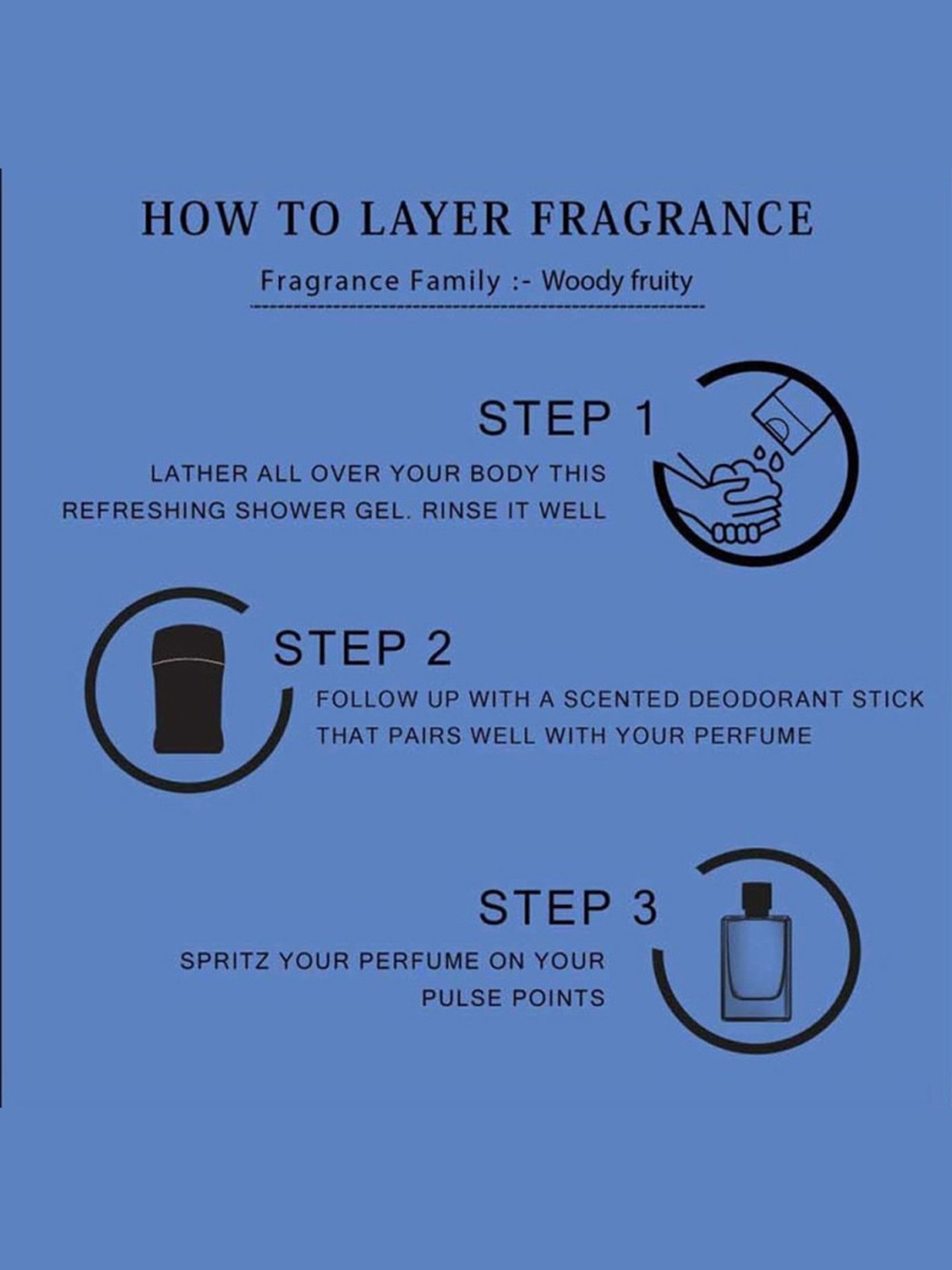 HOW TO LAYER FRAGRANCE

Fragrance Family :- Woody fruity

STEP 1

LATHER ALL OVER YOUR BODY THIS REFRESHING SHOWER GEL. RINSE IT WELL

STEP 2

FOLLOW UP WITH A SCENTED DEODORANT STICK THAT PAIRS WELL WITH YOUR PERFUME

STEP 3

SPRITZ YOUR PERFUME ON YOUR PULSE POINTS