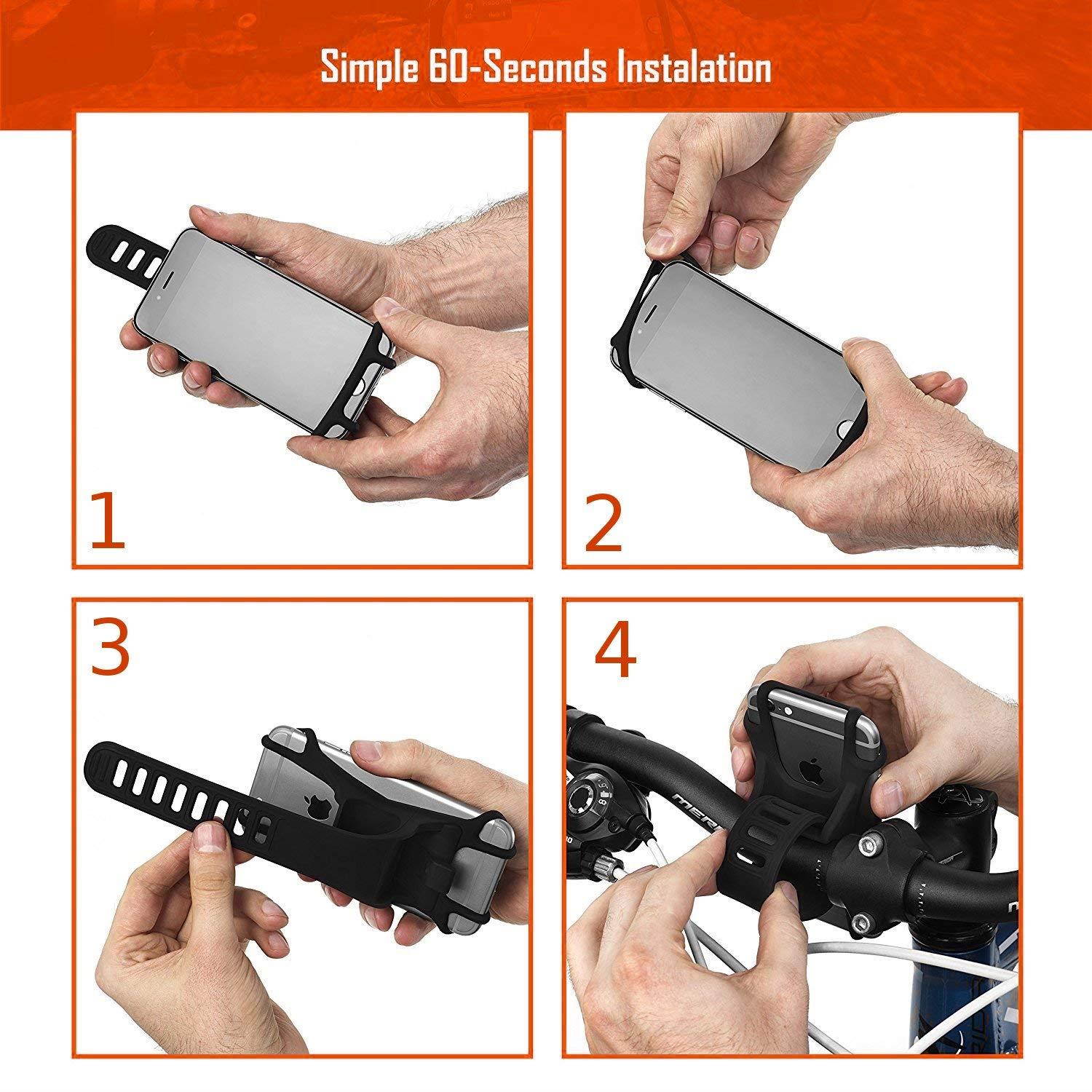 Simple 60-Seconds Instalation

1

2

3

4

MER