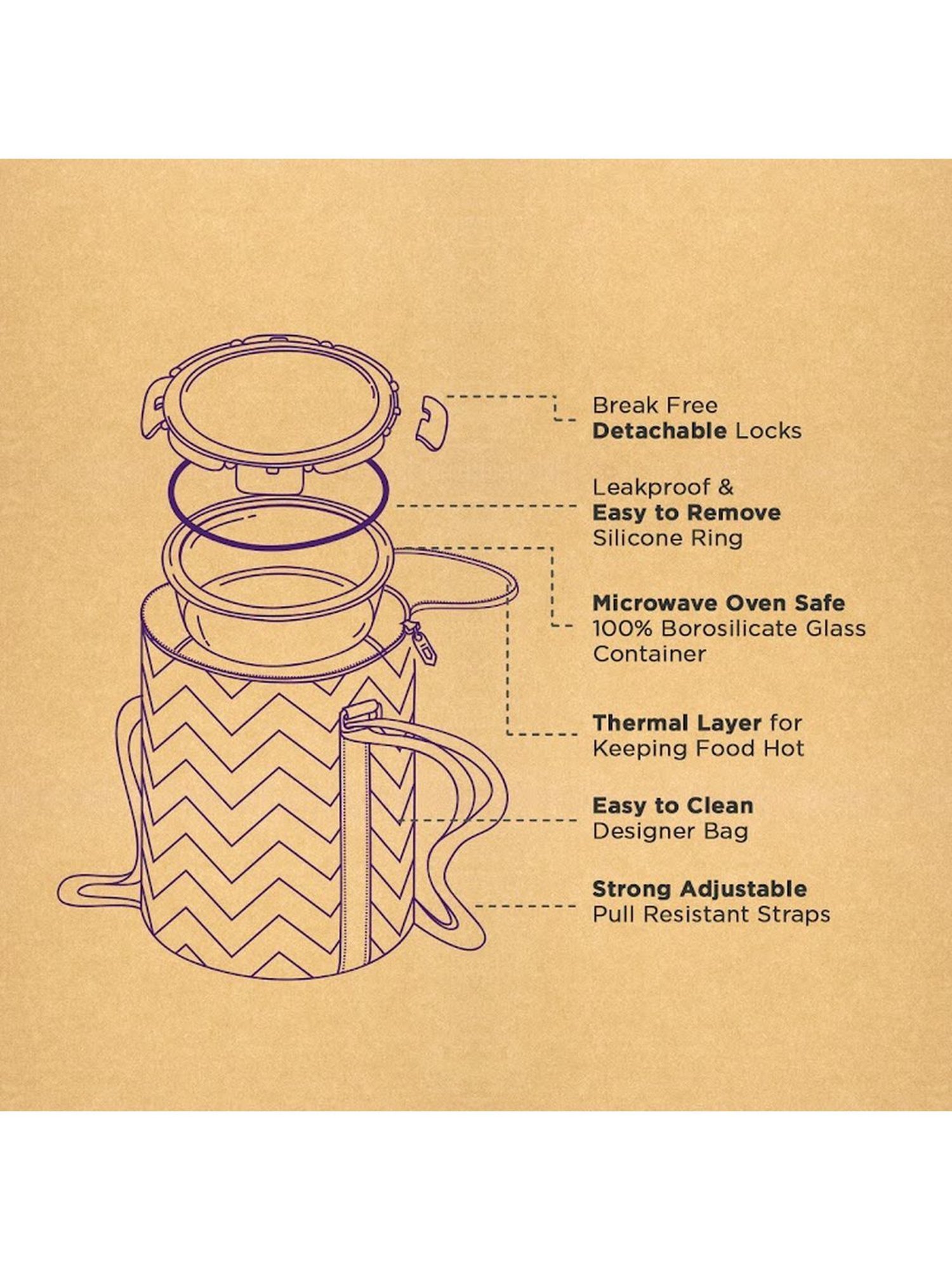 Break Free
Detachable Locks

Leakproof &
Easy to Remove
Silicone Ring

Microwave Oven Safe
100% Borosilicate Glass
Container

Thermal Layer for
Keeping Food Hot

Easy to Clean
Designer Bag

Strong Adjustable
Pull Resistant Straps