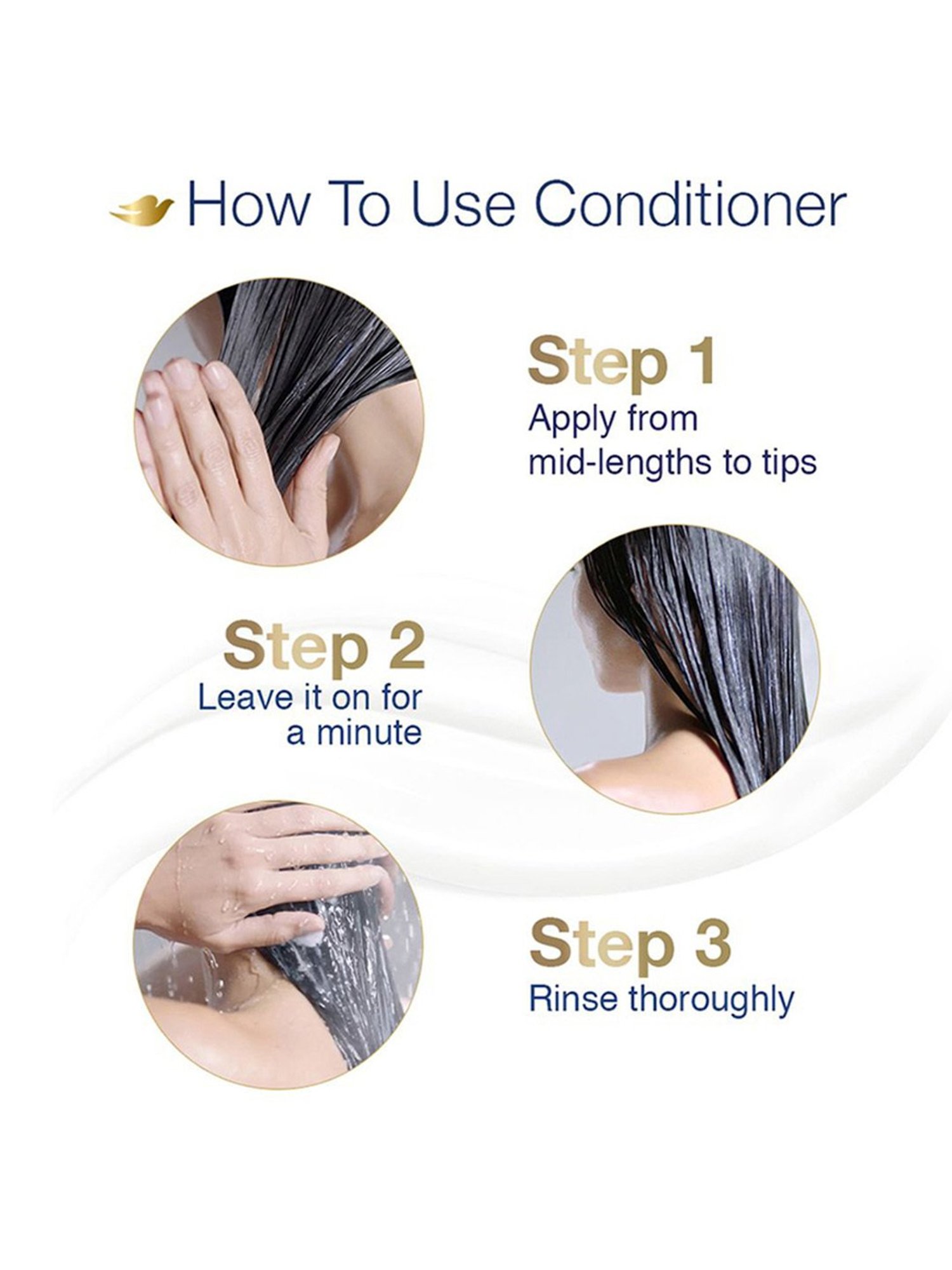 How To Use Conditioner

Step 1
Apply from mid-lengths to tips

Step 2
Leave it on for a minute

Step 3
Rinse thoroughly