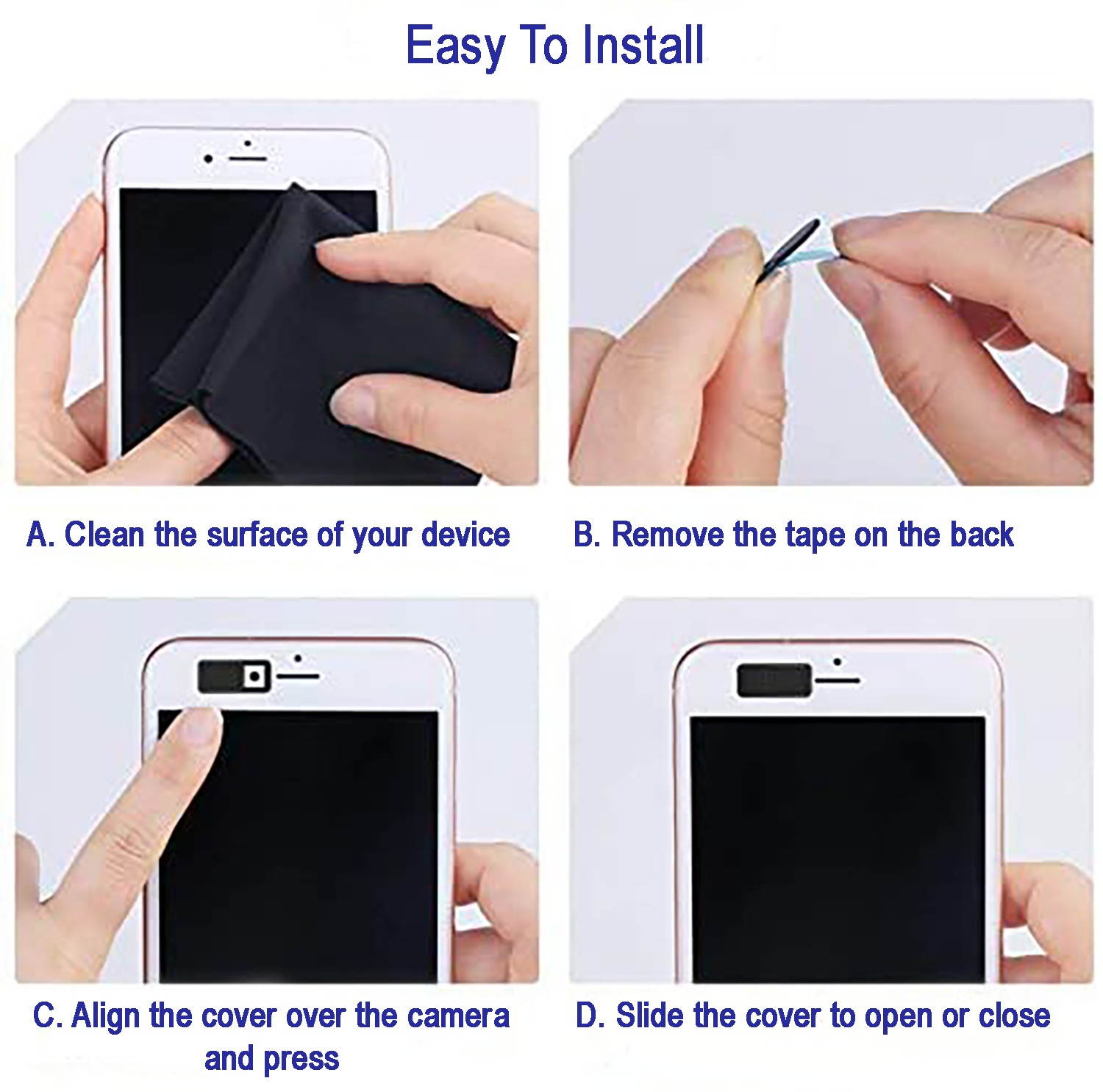 Easy To Install

A. Clean the surface of your device

B. Remove the tape on the back

C. Align the cover over the camera and press

D. Slide the cover to open or close