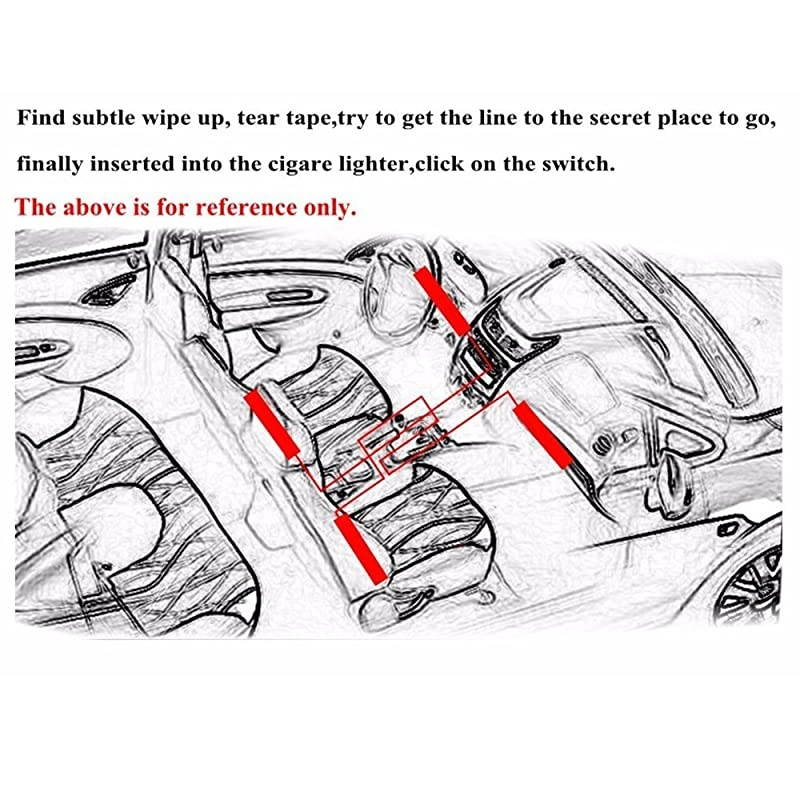 Find subtle wipe up, tear tape,try to get the line to the secret place to go, finally inserted into the cigare lighter,click on the switch.

The above is for reference only.