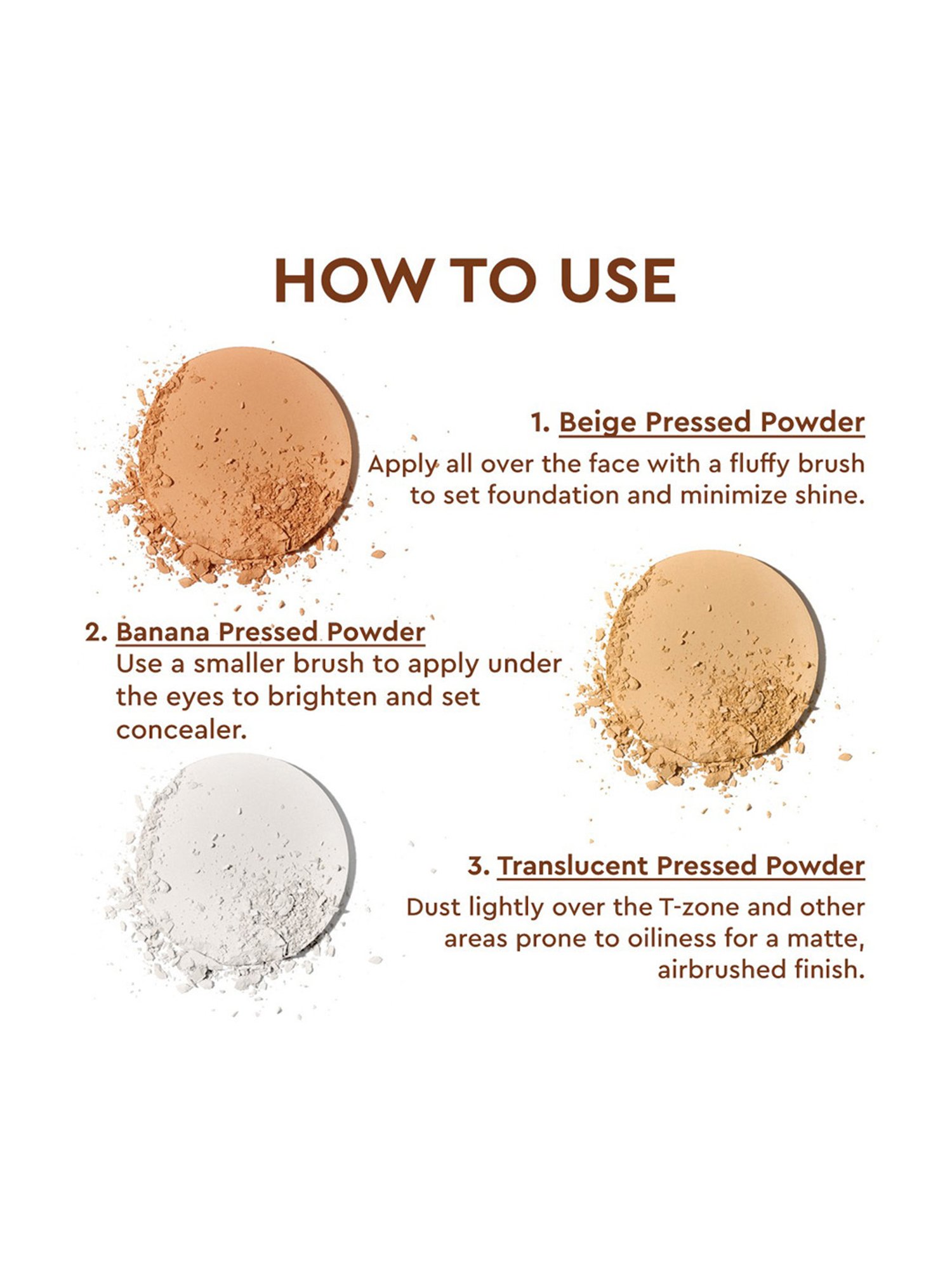 HOW TO USE

1. Beige Pressed Powder
Apply all over the face with a fluffy brush to set foundation and minimize shine.

2. Banana Pressed Powder
Use a smaller brush to apply under the eyes to brighten and set concealer.

3. Translucent Pressed Powder
Dust lightly over the T-zone and other areas prone to oiliness for a matte, airbrushed finish.