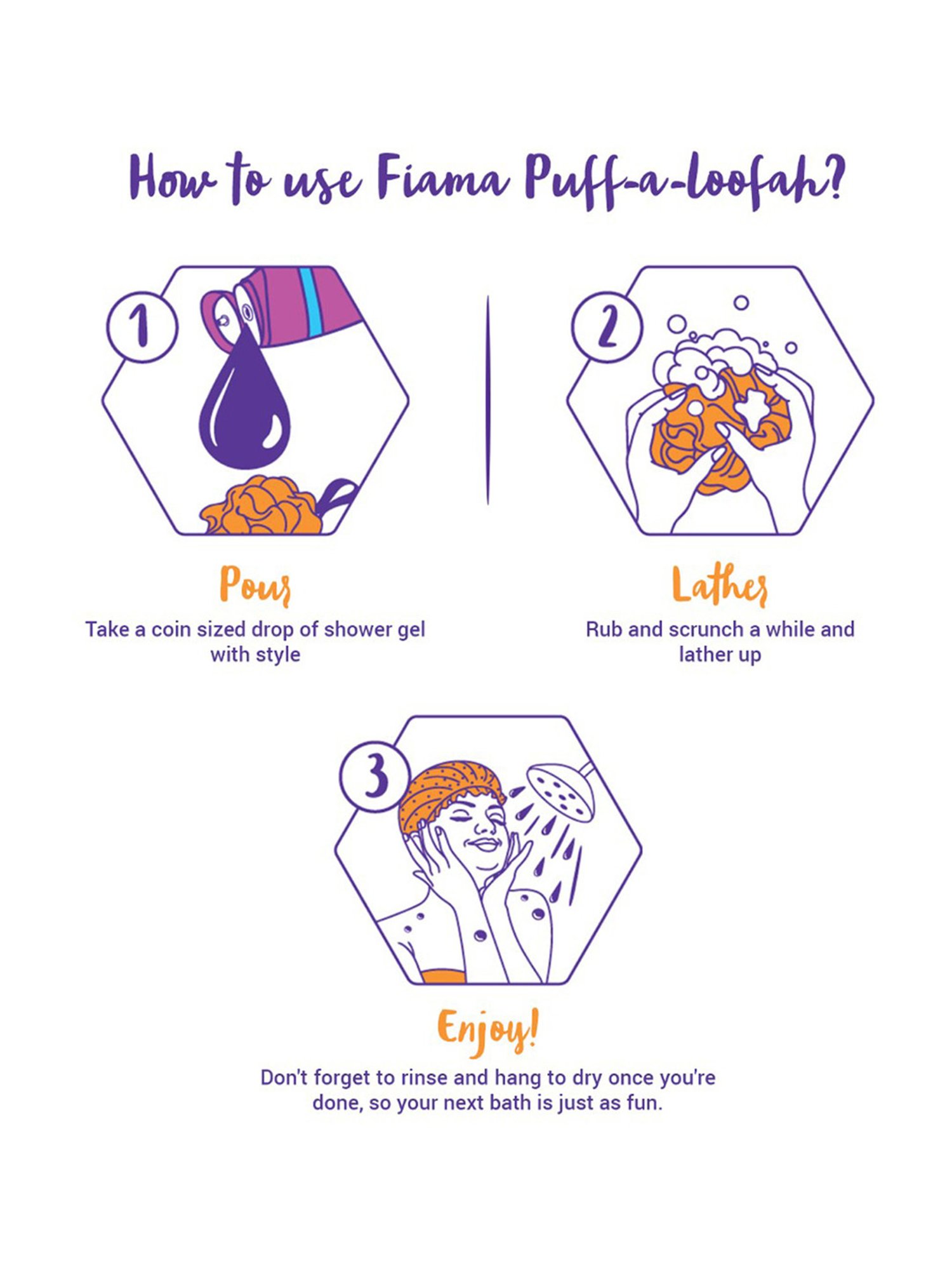 How to use Fiama Puff-a-loofah?

1

Pour

Take a coin sized drop of shower gel with style

2

Lather

Rub and scrunch a while and lather up

3

Enjoy!

Don't forget to rinse and hang to dry once you're done, so your next bath is just as fun.