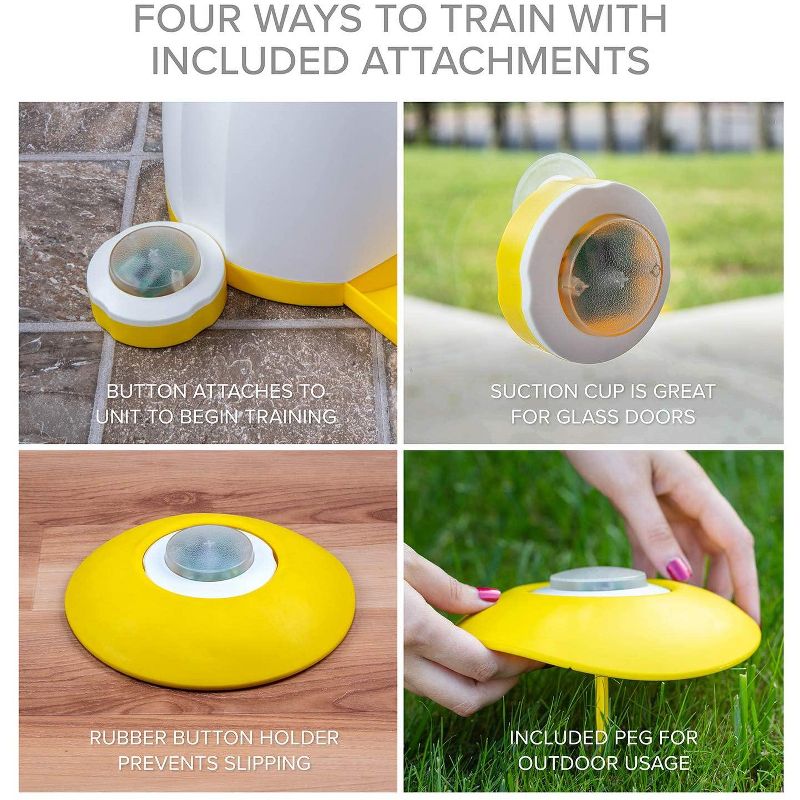 FOUR WAYS TO TRAIN WITH INCLUDED ATTACHMENTS

BUTTON ATTACHES TO UNIT TO BEGIN TRAINING

SUCTION CUP IS GREAT FOR GLASS DOORS

RUBBER BUTTON HOLDER PREVENTS SLIPPING

INCLUDED PEG FOR OUTDOOR USAGE