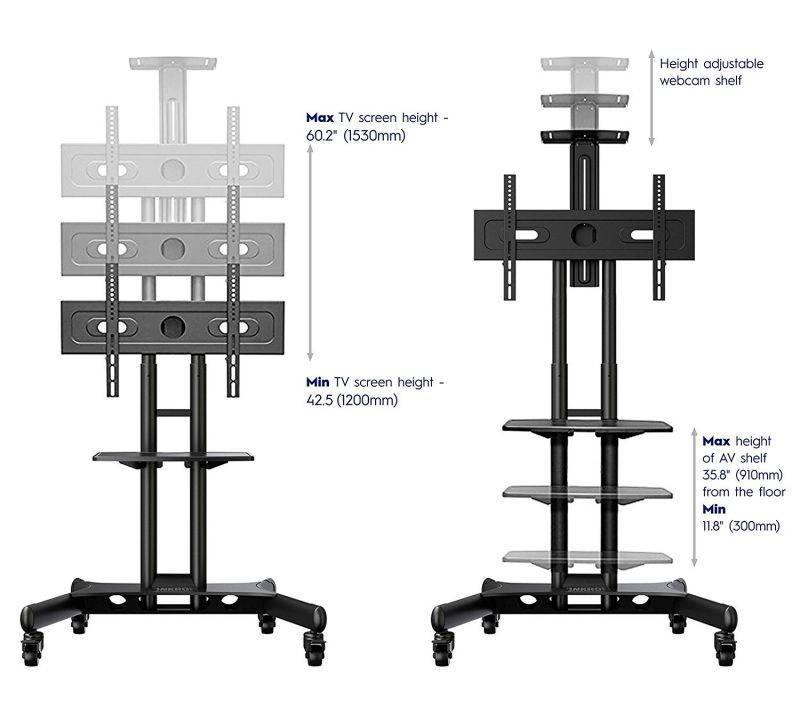 Max TV screen height - 60.2" (1530mm)

Min TV screen height - 42.5 (1200mm)

ONKRON

Height adjustable webcam shelf

Max height of AV shelf 35.8" (910mm) from the floor
Min 11.8" (300mm)

ONKRON