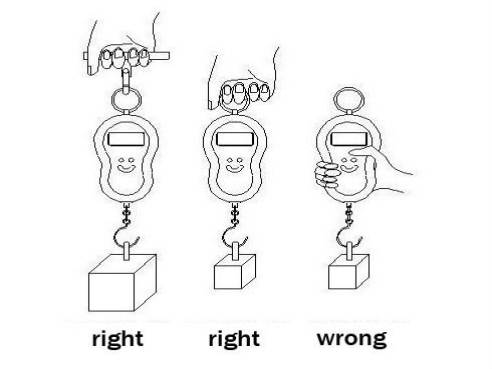 right

right

wrong