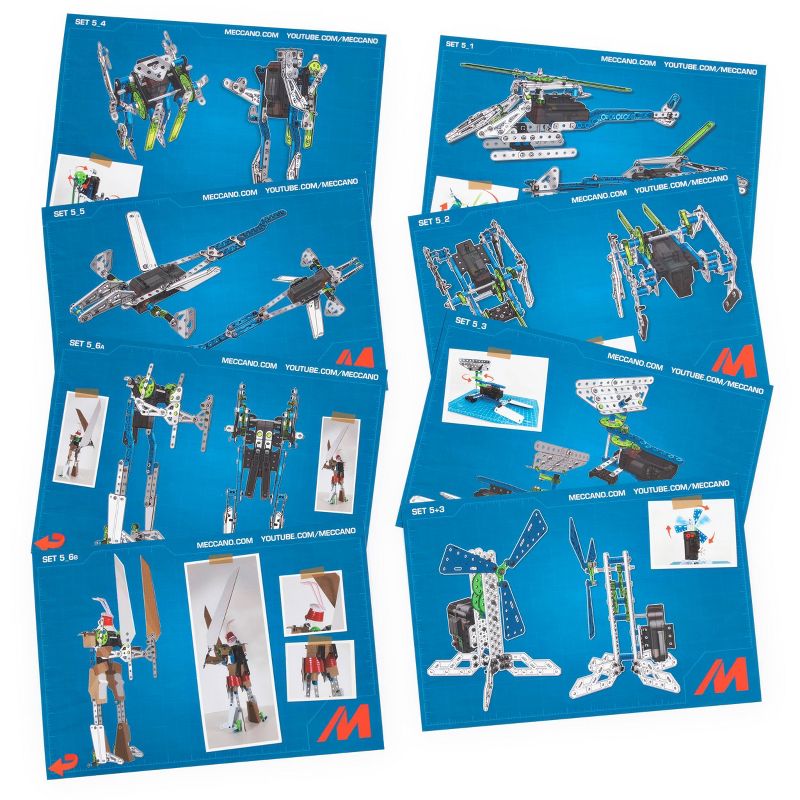 SET 5_4
MECCANO.COM YOUTUBE.COM/MECCANO

MECCANO.COM YOUTUBE.COM/MECCANO
SET 5_5

MECCANO.COM YOUTUBE.COM/MECCANO
SET 5_6A

MECCANO.COM YOUTUBE.COM/MECCANO
SET 5_6B

SET 5_1
MECCANO.COM YOUTUBE.COM/MECCANO

MECCANO.COM YOUTUBE.COM/MECCANO
SET 5_2

SET 5_3
MECCANO.COM YOUTUBE.COM/MECCANO

MECCANO.COM YOUTUBE.COM/MECCANO
SET 5+3