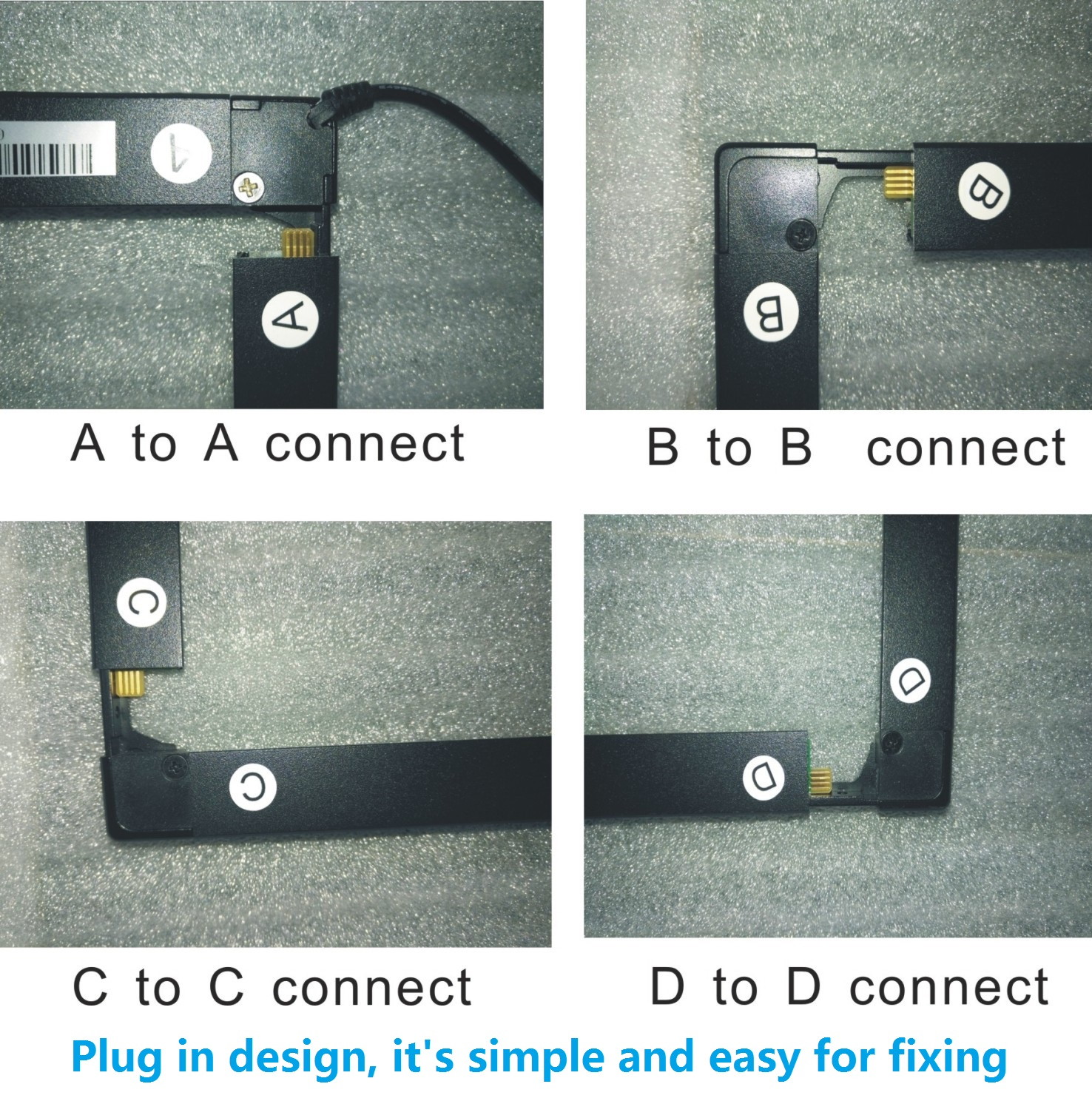 A

A

A to A connect

B

B

B to B connect

C

C

C to C connect

D

D

D to D connect

Plug in design, it's simple and easy for fixing