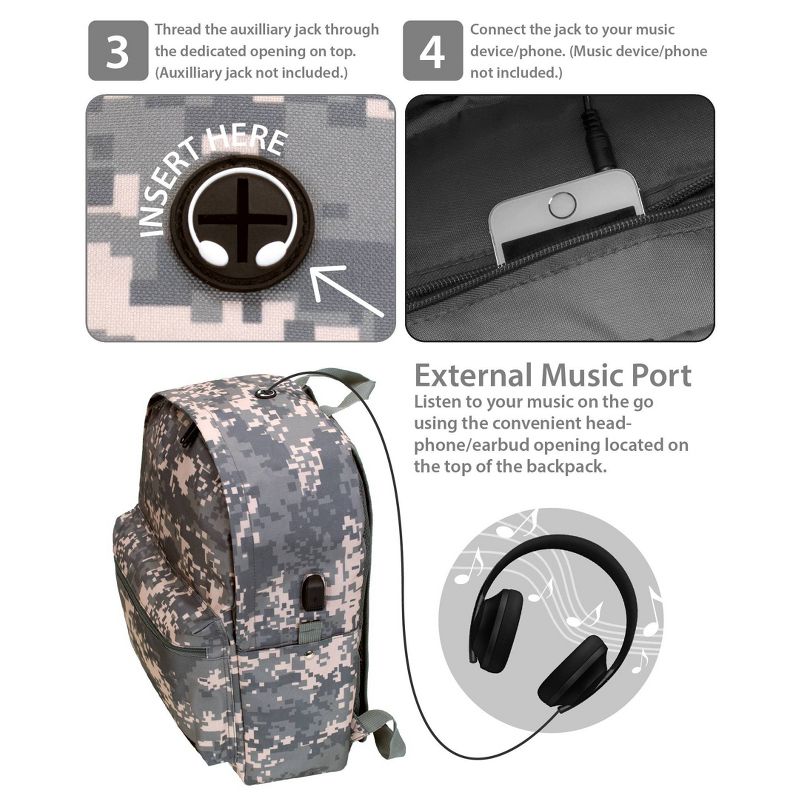 3
Thread the auxilliary jack through the dedicated opening on top. (Auxilliary jack not included.)

4
Connect the jack to your music device/phone. (Music device/phone not included.)

INSERT HERE

External Music Port
Listen to your music on the go using the convenient headphone/earbud opening located on the top of the backpack.