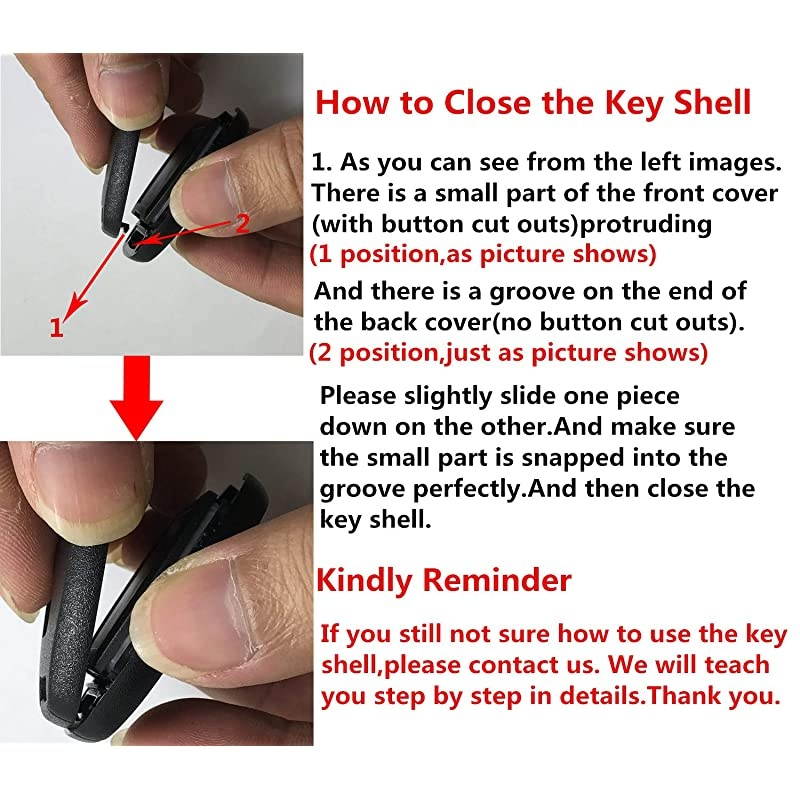 2

1

How to Close the Key Shell

1. As you can see from the left images. There is a small part of the front cover (with button cut outs)protruding
(1 position,as picture shows)
And there is a groove on the end of the back cover(no button cut outs).
(2 position,just as picture shows)

Please slightly slide one piece down on the other.And make sure the small part is snapped into the groove perfectly.And then close the key shell.

Kindly Reminder

If you still not sure how to use the key shell,please contact us. We will teach you step by step in details.Thank you.