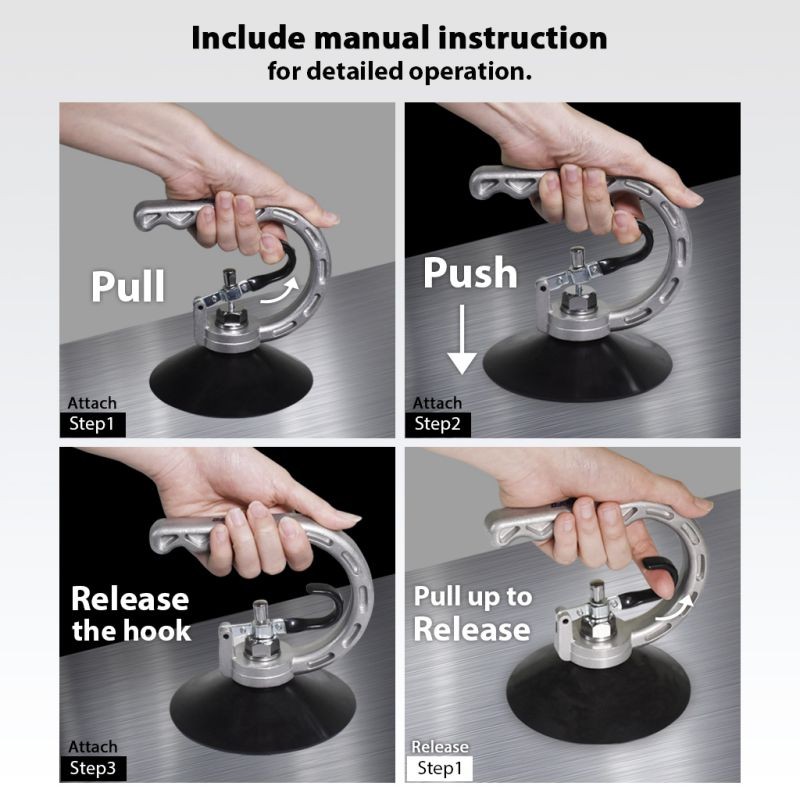 Include manual instruction
for detailed operation.

Pull

Attach
Step1

Push

Attach
Step2

Release
the hook

Attach
Step3

Pull up to
Release

Release
Step1