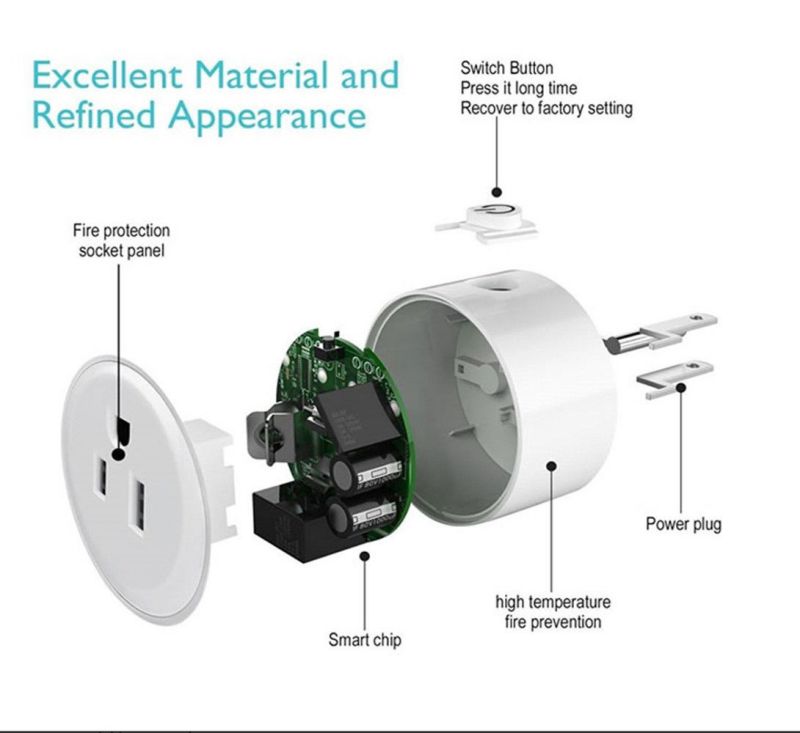 Excellent Material and Refined Appearance

Switch Button
Press it long time
Recover to factory setting

Fire protection
socket panel

Power plug

high temperature
fire prevention

Smart chip