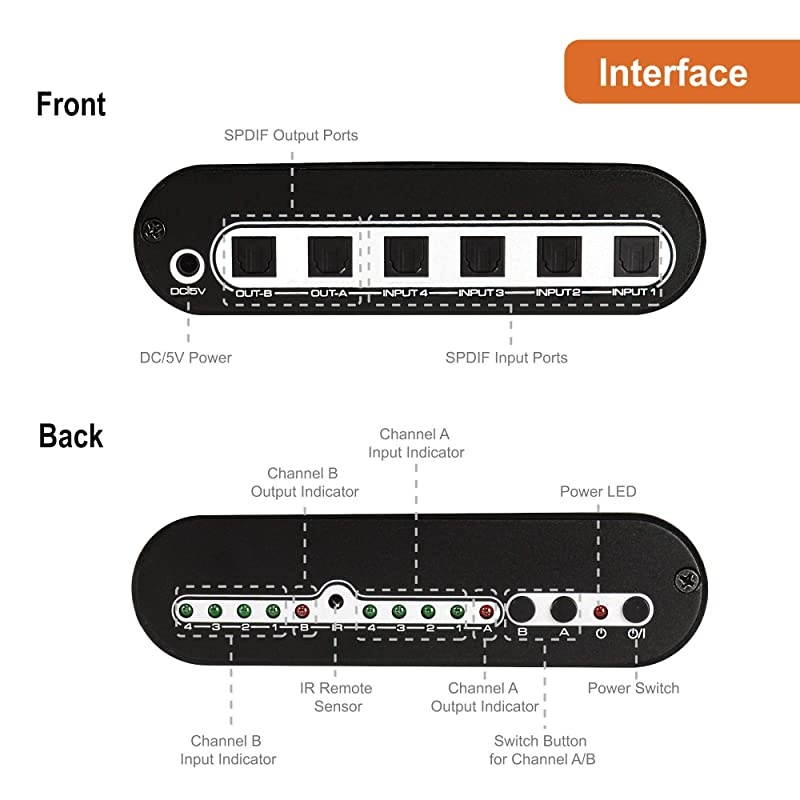 Interface

Front

SPDIF Output Ports

DC/5V OUT-B OUT-A INPUT 4 INPUT 3 INPUT 2 INPUT 1

DC/5V Power

SPDIF Input Ports

Back

Channel A Input Indicator

Channel B Output Indicator

Power LED

4 3 2 1 B IR 4 3 2 1 A B A

IR Remote Sensor

Channel A Output Indicator

Power Switch

Channel B Input Indicator

Switch Button for Channel A/B