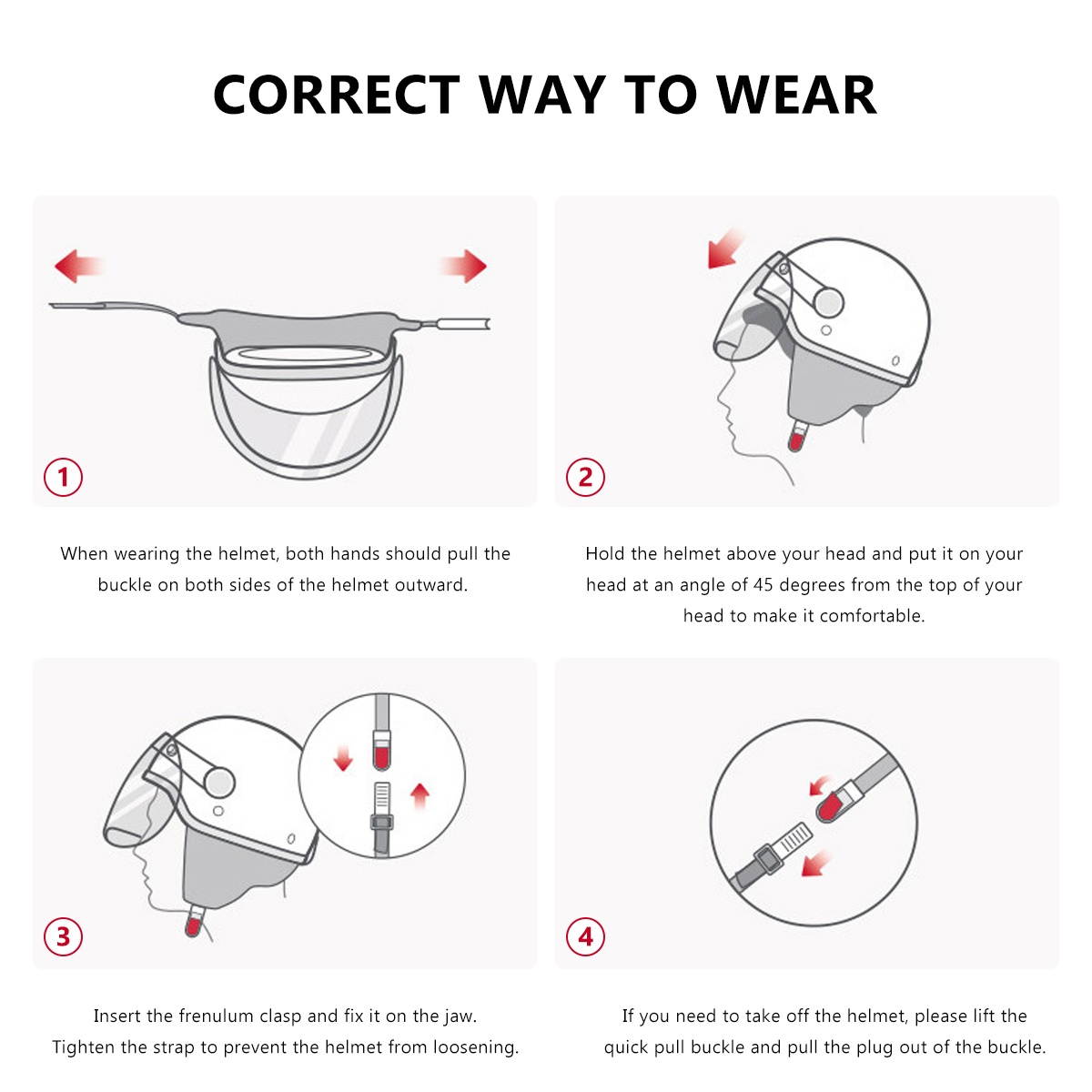 CORRECT WAY TO WEAR

1

When wearing the helmet, both hands should pull the buckle on both sides of the helmet outward.

2

Hold the helmet above your head and put it on your head at an angle of 45 degrees from the top of your head to make it comfortable.

3

Insert the frenulum clasp and fix it on the jaw. Tighten the strap to prevent the helmet from loosening.

4

If you need to take off the helmet, please lift the quick pull buckle and pull the plug out of the buckle.