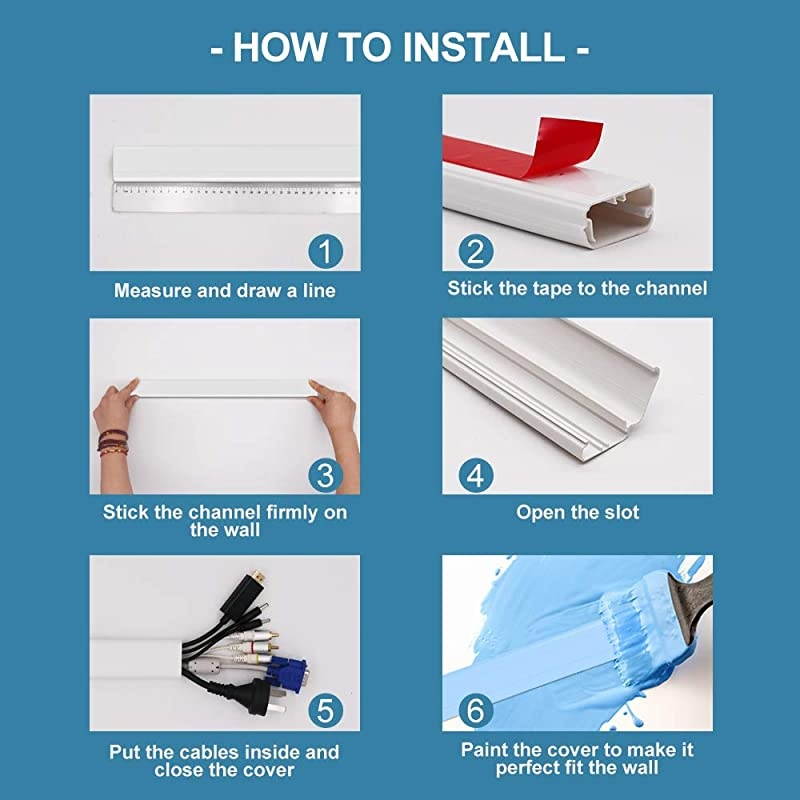 - HOW TO INSTALL -

1

Measure and draw a line

2

Stick the tape to the channel

3

Stick the channel firmly on the wall

4

Open the slot

5

Put the cables inside and close the cover

6

Paint the cover to make it perfect fit the wall