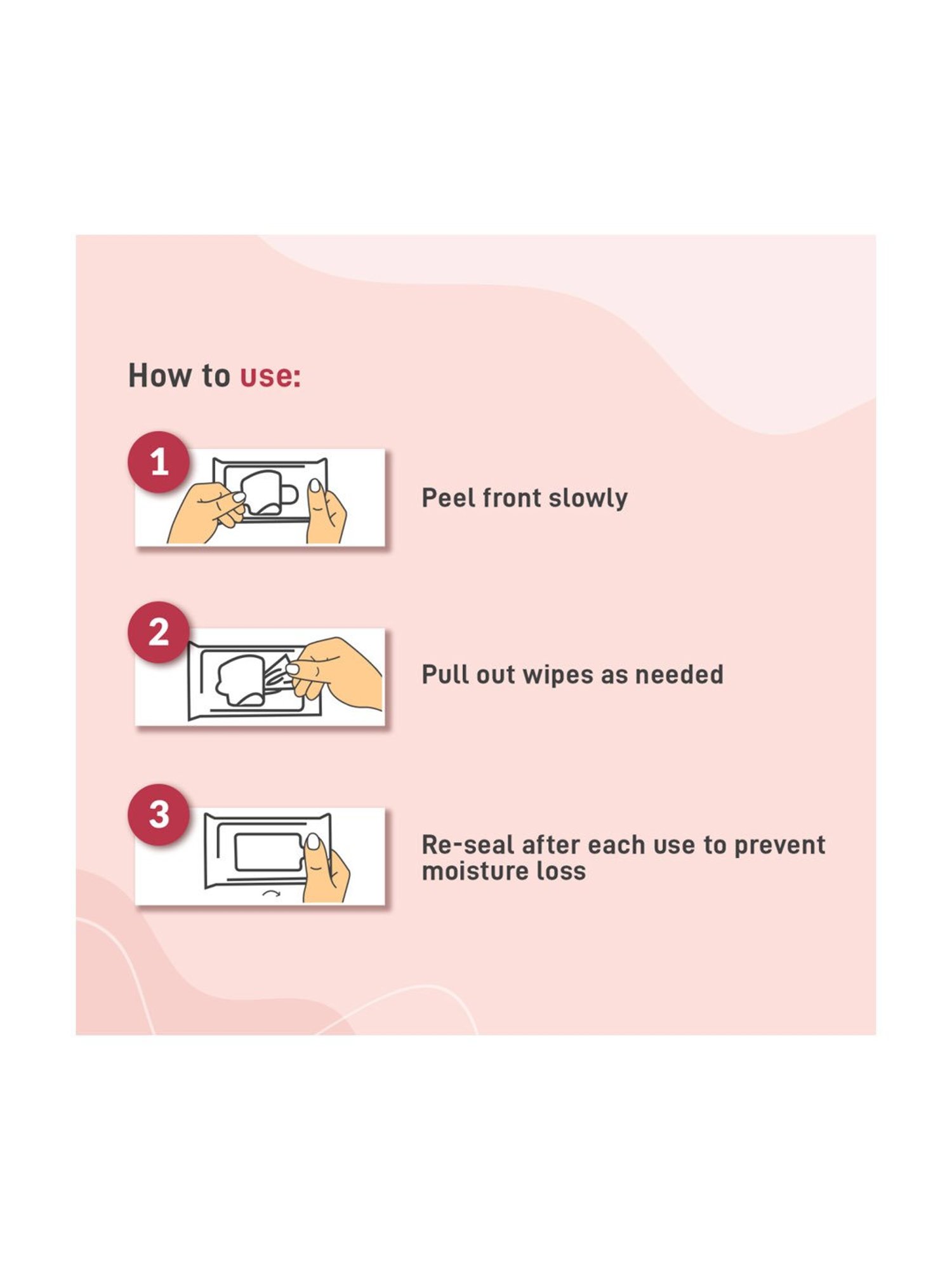 How to use:

1

Peel front slowly

2

Pull out wipes as needed

3

Re-seal after each use to prevent moisture loss