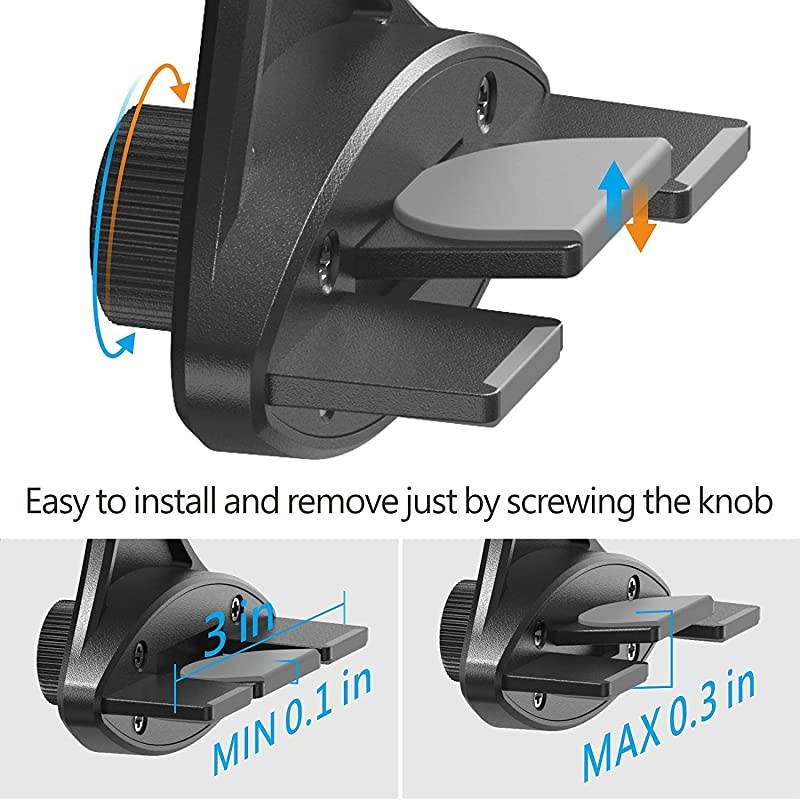 Easy to install and remove just by screwing the knob

3 in

MIN 0.1 in

MAX 0.3 in