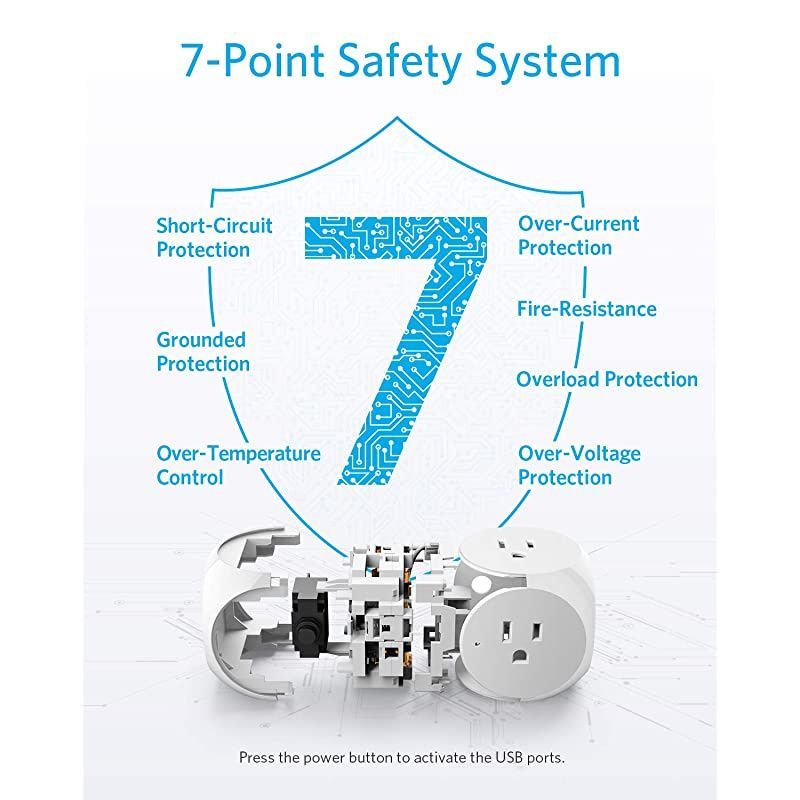 7-Point Safety System

Short-Circuit Protection

Grounded Protection

Over-Temperature Control

7

Over-Current Protection

Fire-Resistance

Overload Protection

Over-Voltage Protection

Press the power button to activate the USB ports.