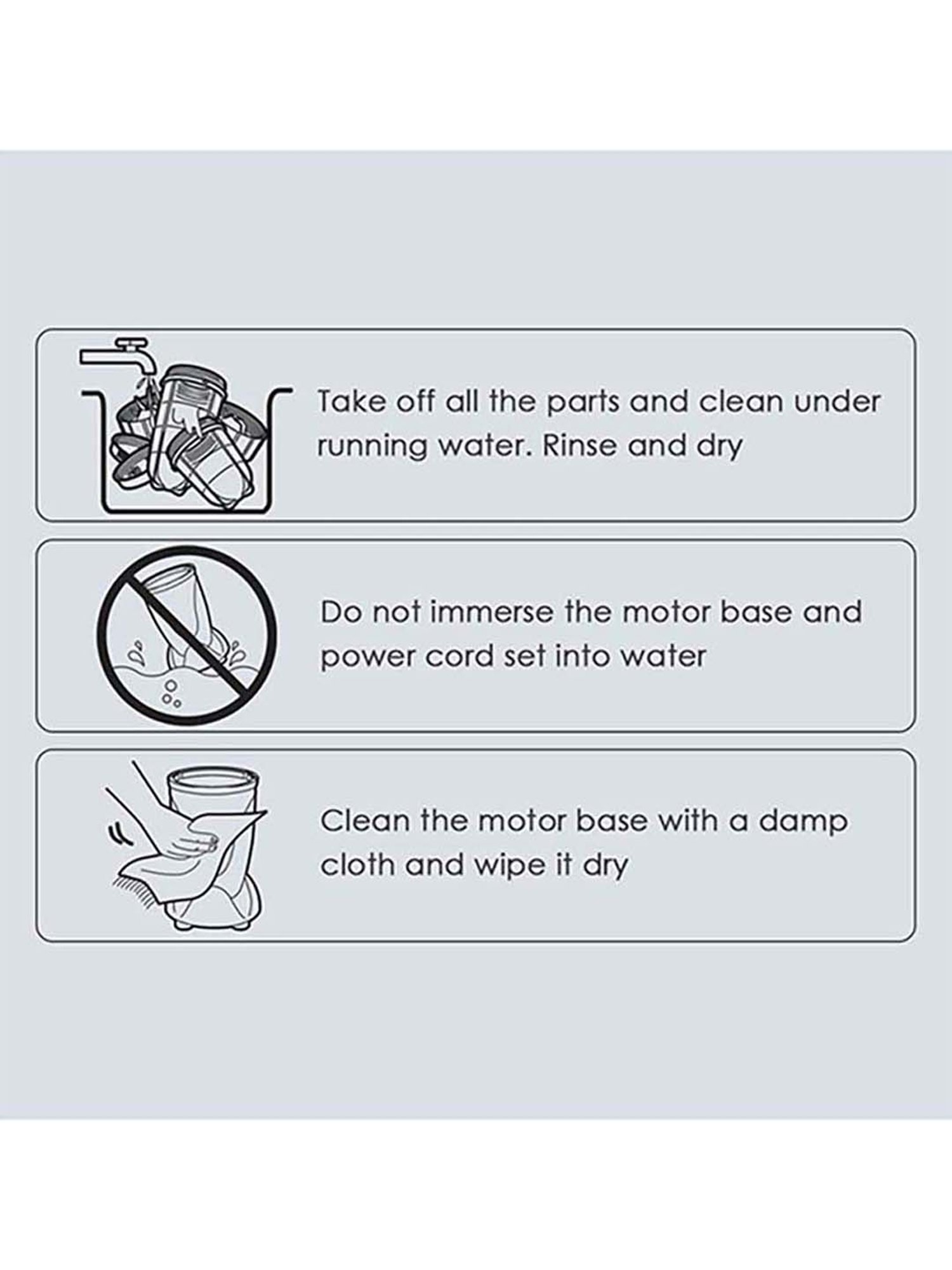 Take off all the parts and clean under running water. Rinse and dry

Do not immerse the motor base and power cord set into water

Clean the motor base with a damp cloth and wipe it dry