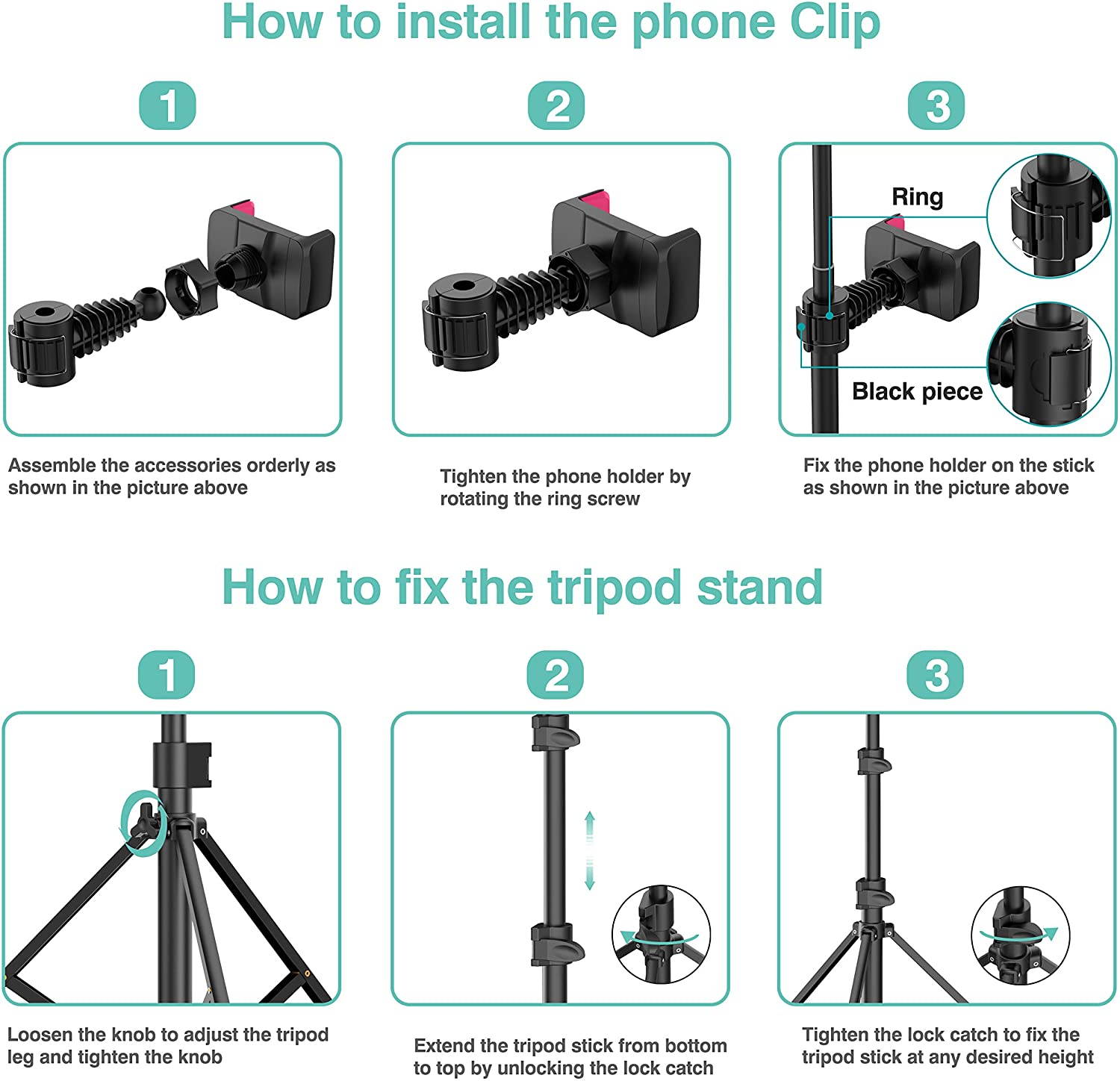 How to install the phone Clip

1

Assemble the accessories orderly as shown in the picture above

2

Tighten the phone holder by rotating the ring screw

3

Ring

Black piece

Fix the phone holder on the stick as shown in the picture above

How to fix the tripod stand

1

Loosen the knob to adjust the tripod leg and tighten the knob

2

Extend the tripod stick from bottom to top by unlocking the lock catch

3

Tighten the lock catch to fix the tripod stick at any desired height